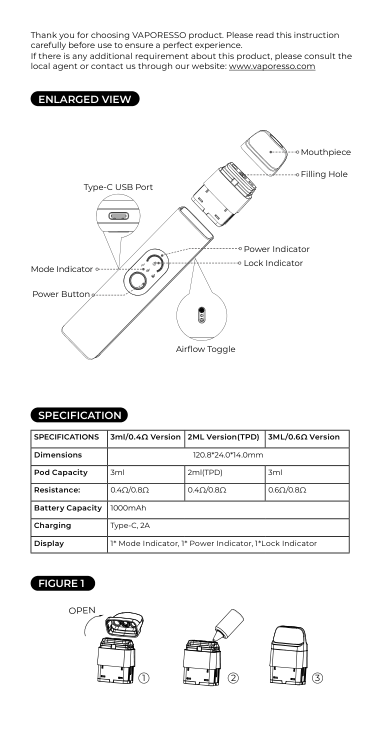 Thank you for choosing VAPORESSO product. Please read this instruction carefully before use to ensure a perfect experience.
If there is any additional requirement about this product, please consult the local agent or contact us through our website: www.vaporesso.com

ENLARGED VIEW

Mouthpiece
Filling Hole
Type-C USB Port
Power Indicator
Lock Indicator
Mode Indicator
Power Button
Airflow Toggle

SPECIFICATION

| SPECIFICATIONS | 3ml/0.4Ω Version | 2ML Version(TPD) | 3ML/0.6Ω Version |
|---|---|---|---|
| Dimensions | 120.8*24.0*14.0mm | | |
| Pod Capacity | 3ml | 2ml(TPD) | 3ml |
| Resistance: | 0.4Ω/0.8Ω | 0.4Ω/0.8Ω | 0.6Ω/0.8Ω |
| Battery Capacity | 1000mAh | | |
| Charging | Type-C, 2A | | |
| Display | 1* Mode Indicator, 1* Power Indicator, 1*Lock Indicator | | |

FIGURE 1

OPEN
①
②
③