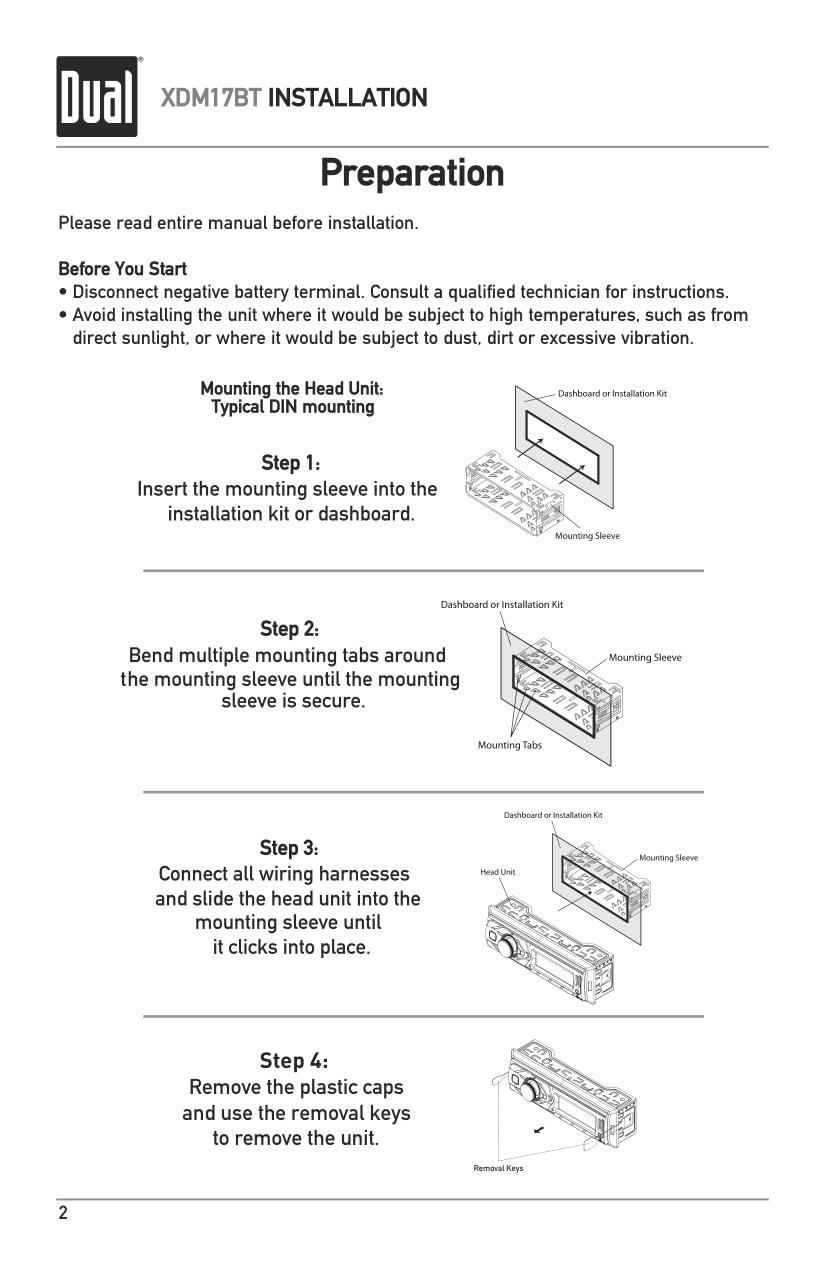 Dual XDM17BT INSTALLATION

Preparation

Please read entire manual before installation.

Before You Start
• Disconnect negative battery terminal. Consult a qualified technician for instructions.
• Avoid installing the unit where it would be subject to high temperatures, such as from direct sunlight, or where it would be subject to dust, dirt or excessive vibration.

Mounting the Head Unit: Typical DIN mounting

Step 1:
Insert the mounting sleeve into the installation kit or dashboard.

Dashboard or Installation Kit
Mounting Sleeve

Step 2:
Bend multiple mounting tabs around the mounting sleeve until the mounting sleeve is secure.

Dashboard or Installation Kit
Mounting Sleeve
Mounting Tabs

Step 3:
Connect all wiring harnesses and slide the head unit into the mounting sleeve until it clicks into place.

Dashboard or Installation Kit
Mounting Sleeve
Head Unit

Step 4:
Remove the plastic caps and use the removal keys to remove the unit.

Removal Keys

2