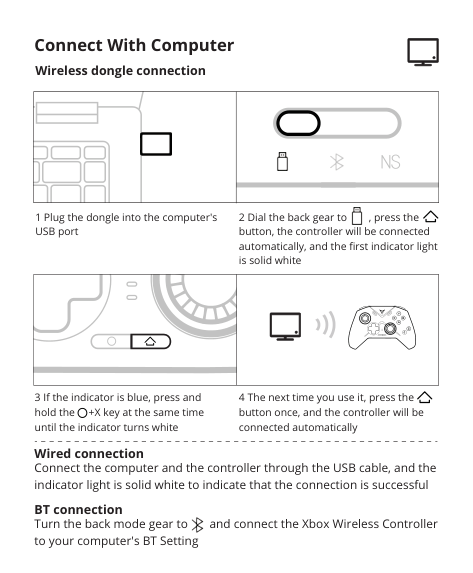 Connect With Computer

Wireless dongle connection

NS

1 Plug the dongle into the computer's USB port

2 Dial the back gear to , press the button, the controller will be connected automatically, and the first indicator light is solid white

3 If the indicator is blue, press and hold the +X key at the same time until the indicator turns white

4 The next time you use it, press the button once, and the controller will be connected automatically

Wired connection
Connect the computer and the controller through the USB cable, and the indicator light is solid white to indicate that the connection is successful

BT connection
Turn the back mode gear to and connect the Xbox Wireless Controller to your computer's BT Setting