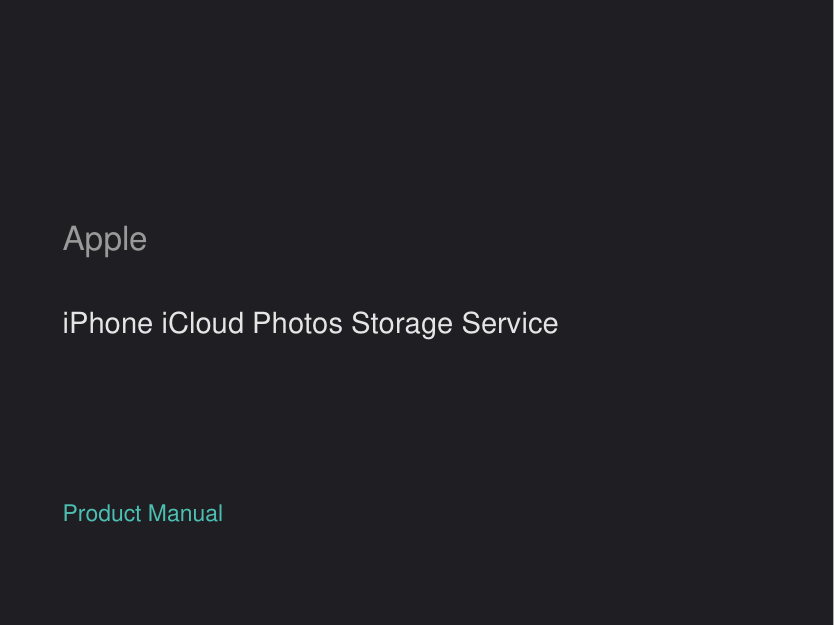 Apple

iPhone iCloud Photos Storage Service

Product Manual