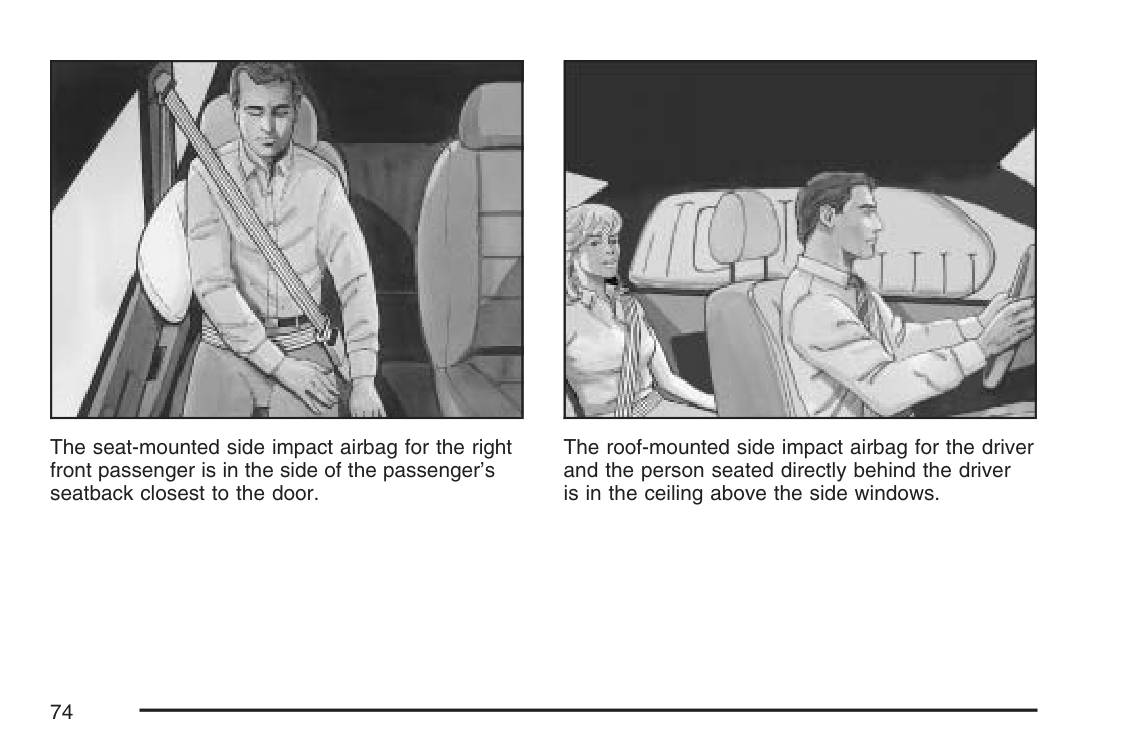 The seat-mounted side impact airbag for the right front passenger is in the side of the passenger's seatback closest to the door.

The roof-mounted side impact airbag for the driver and the person seated directly behind the driver is in the ceiling above the side windows.

74