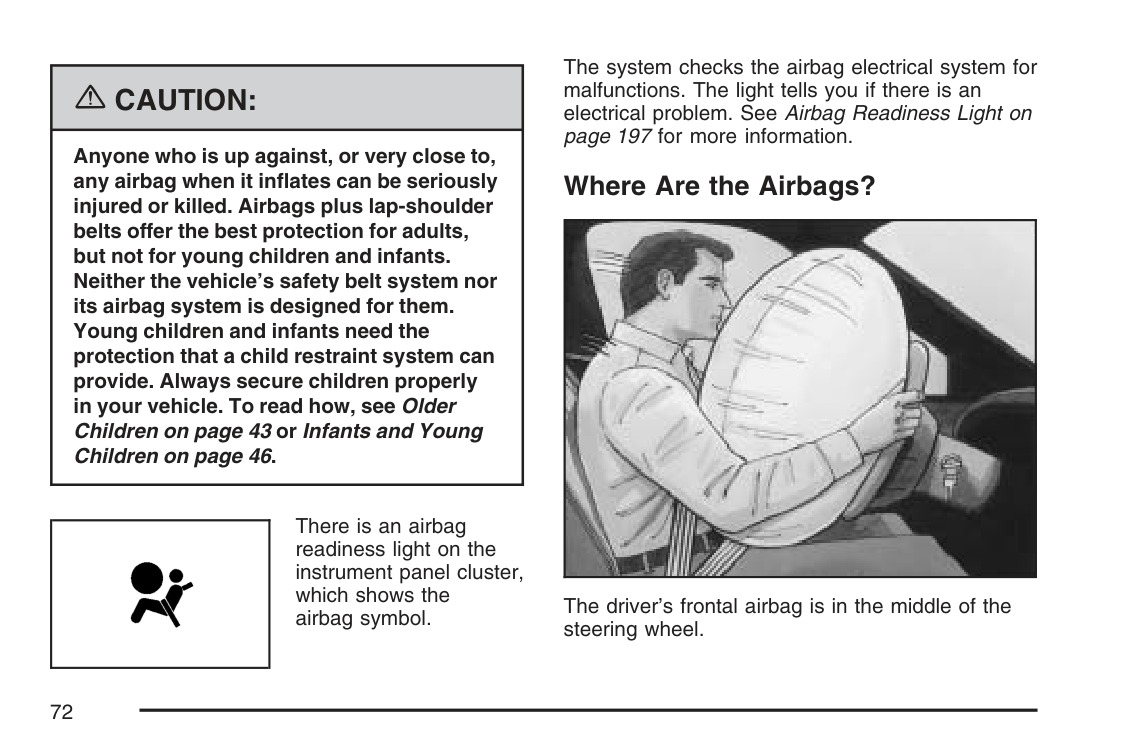 ⚠ CAUTION:

Anyone who is up against, or very close to, any airbag when it inflates can be seriously injured or killed. Airbags plus lap-shoulder belts offer the best protection for adults, but not for young children and infants. Neither the vehicle's safety belt system nor its airbag system is designed for them. Young children and infants need the protection that a child restraint system can provide. Always secure children properly in your vehicle. To read how, see Older Children on page 43 or Infants and Young Children on page 46.

There is an airbag readiness light on the instrument panel cluster, which shows the airbag symbol.

The system checks the airbag electrical system for malfunctions. The light tells you if there is an electrical problem. See Airbag Readiness Light on page 197 for more information.

Where Are the Airbags?

The driver's frontal airbag is in the middle of the steering wheel.

72