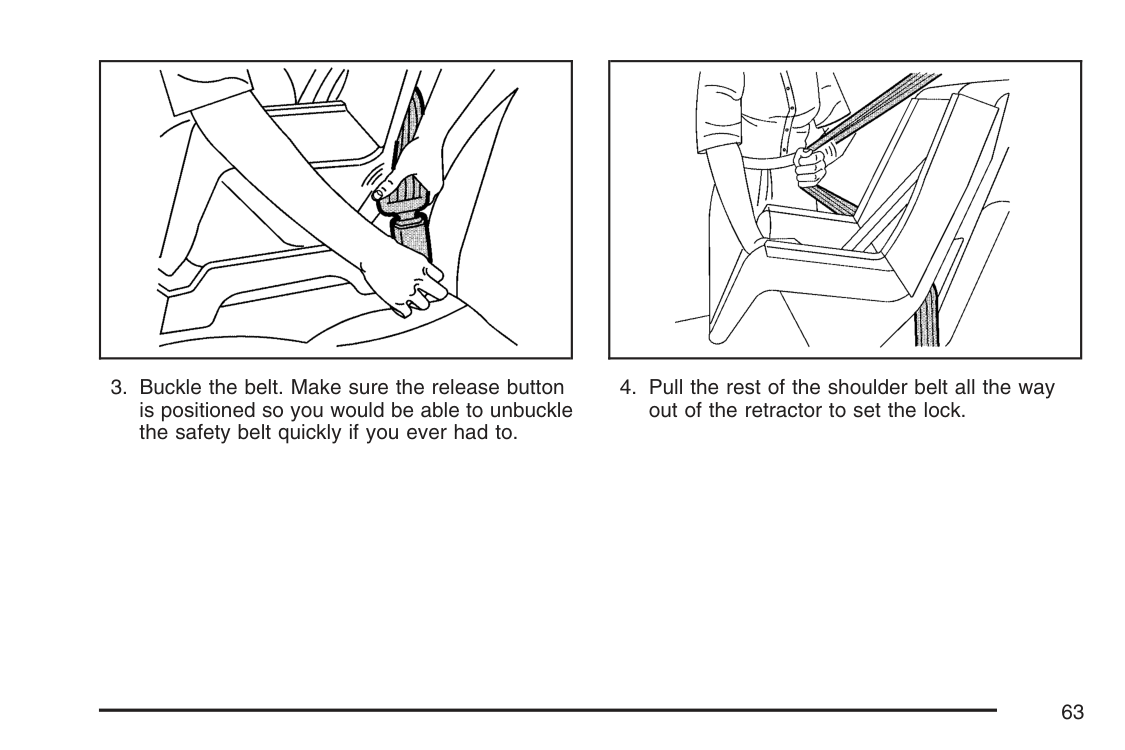 3. Buckle the belt. Make sure the release button is positioned so you would be able to unbuckle the safety belt quickly if you ever had to.

4. Pull the rest of the shoulder belt all the way out of the retractor to set the lock.

63