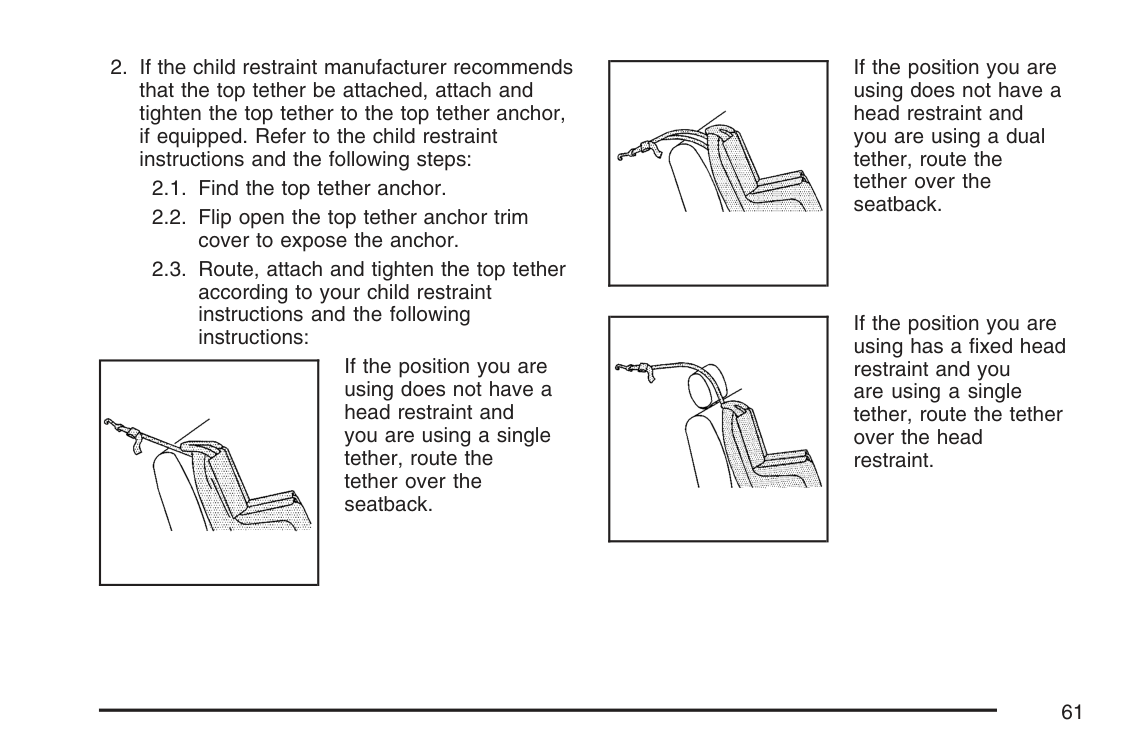 2. If the child restraint manufacturer recommends that the top tether be attached, attach and tighten the top tether to the top tether anchor, if equipped. Refer to the child restraint instructions and the following steps:

2.1. Find the top tether anchor.

2.2. Flip open the top tether anchor trim cover to expose the anchor.

2.3. Route, attach and tighten the top tether according to your child restraint instructions and the following instructions:

If the position you are using does not have a head restraint and you are using a single tether, route the tether over the seatback.

If the position you are using does not have a head restraint and you are using a dual tether, route the tether over the seatback.

If the position you are using has a fixed head restraint and you are using a single tether, route the tether over the head restraint.

61