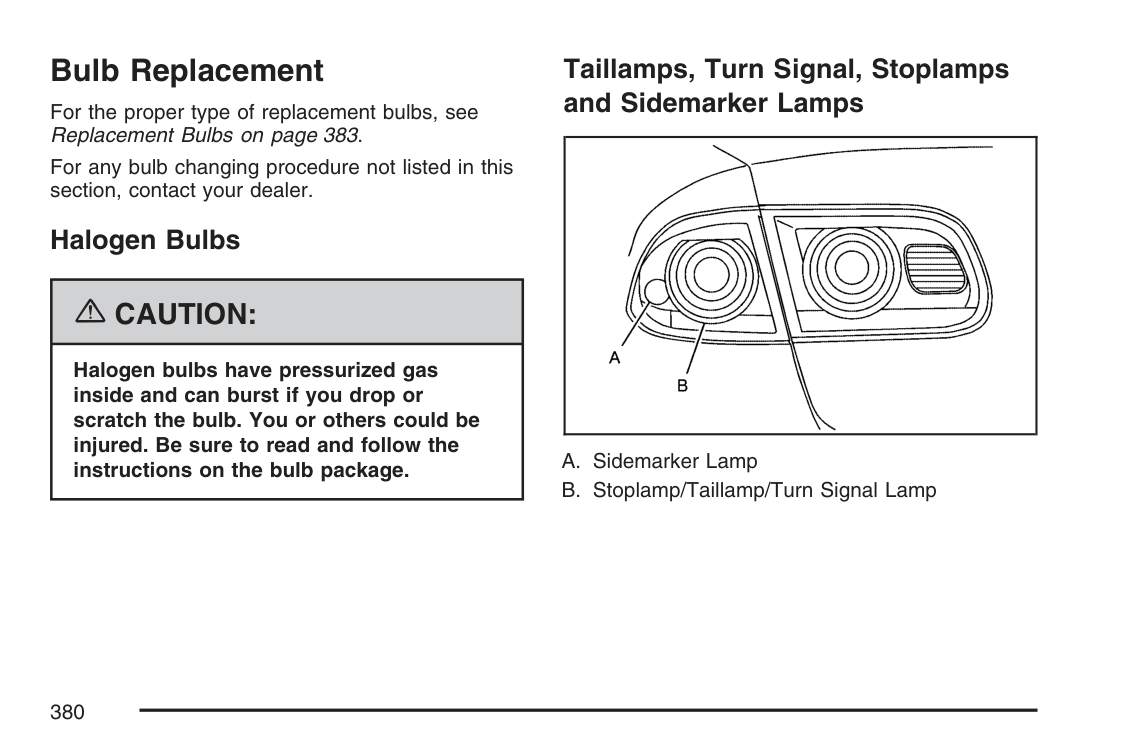 Bulb Replacement

For the proper type of replacement bulbs, see Replacement Bulbs on page 383.

For any bulb changing procedure not listed in this section, contact your dealer.

Halogen Bulbs

⚠ CAUTION:

Halogen bulbs have pressurized gas inside and can burst if you drop or scratch the bulb. You or others could be injured. Be sure to read and follow the instructions on the bulb package.

Taillamps, Turn Signal, Stoplamps and Sidemarker Lamps

A

B

A. Sidemarker Lamp

B. Stoplamp/Taillamp/Turn Signal Lamp

380