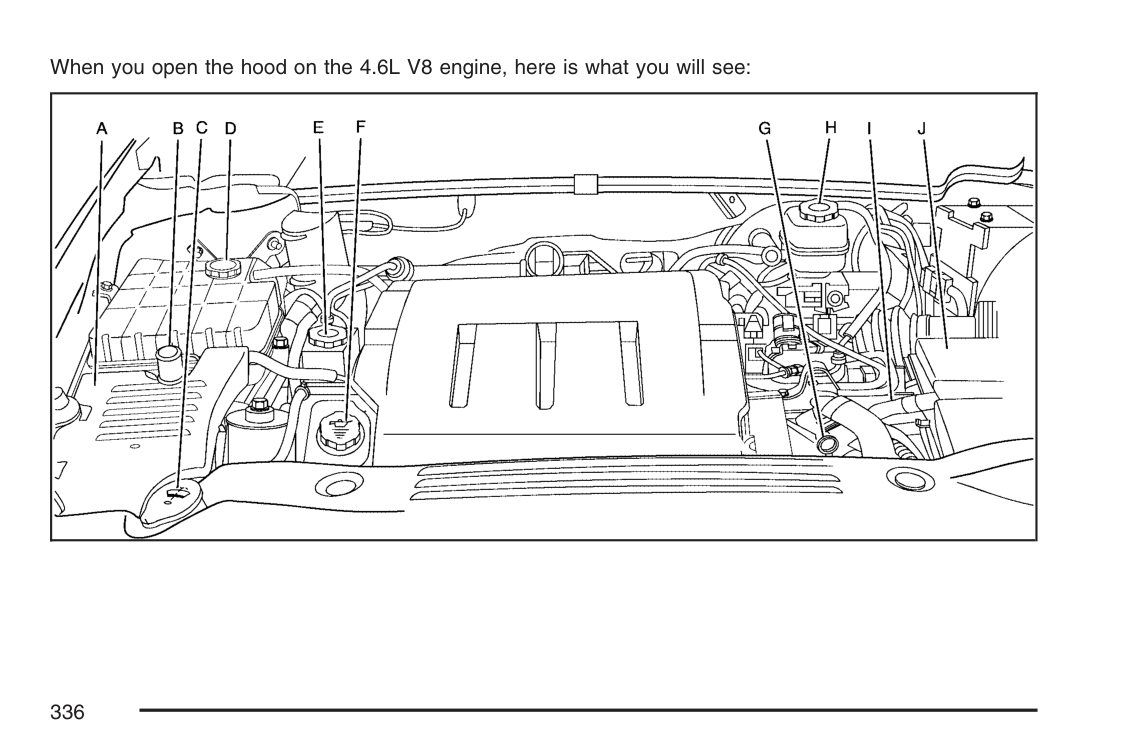 When you open the hood on the 4.6L V8 engine, here is what you will see:

A B C D E F G H I J

336