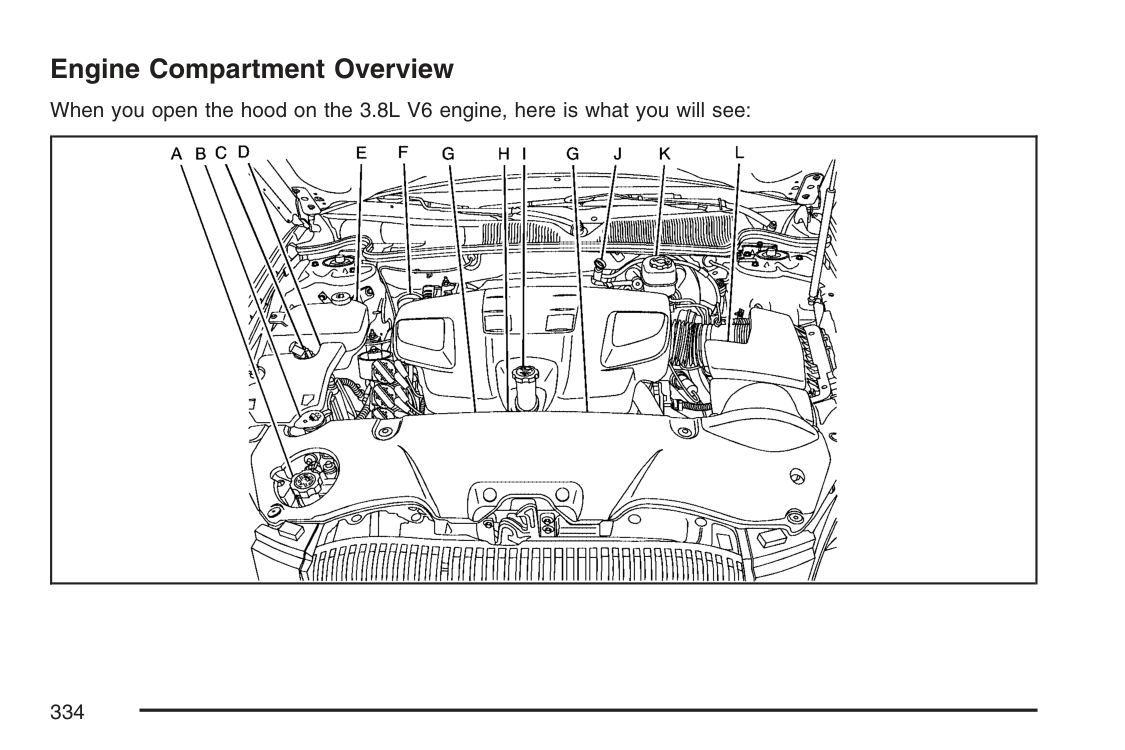 Engine Compartment Overview

When you open the hood on the 3.8L V6 engine, here is what you will see:

A B C D E F G H I G J K L

334