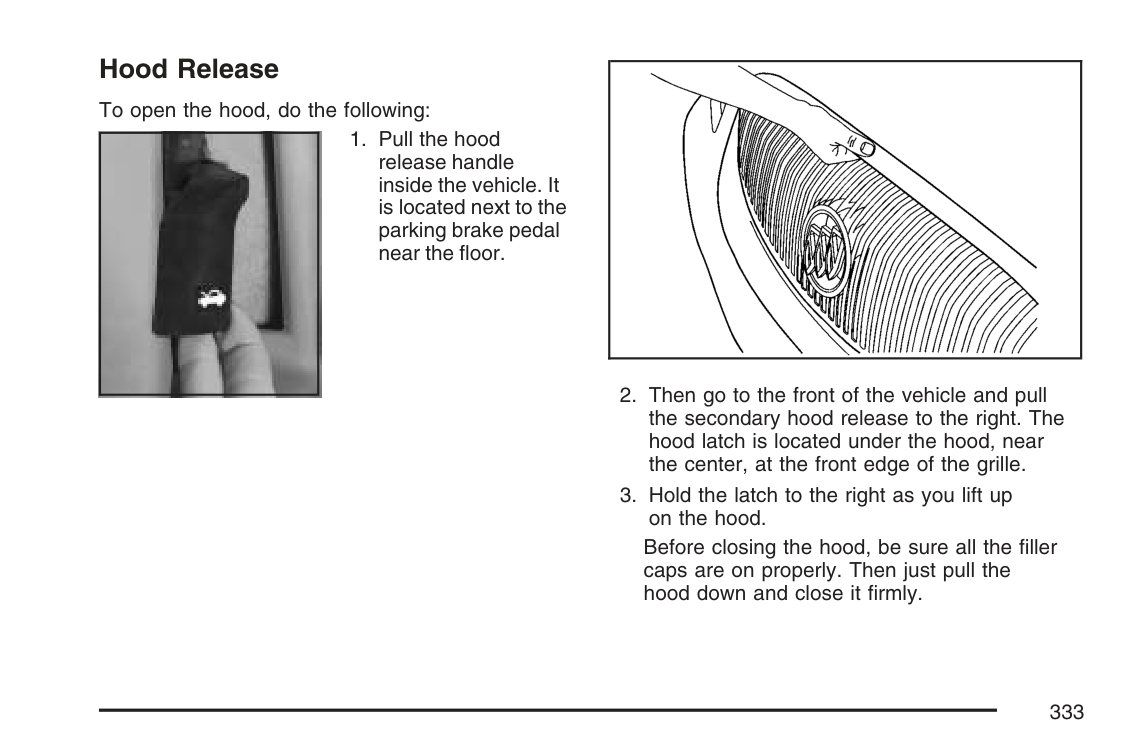 Hood Release

To open the hood, do the following:

1. Pull the hood release handle inside the vehicle. It is located next to the parking brake pedal near the floor.

2. Then go to the front of the vehicle and pull the secondary hood release to the right. The hood latch is located under the hood, near the center, at the front edge of the grille.

3. Hold the latch to the right as you lift up on the hood.

Before closing the hood, be sure all the filler caps are on properly. Then just pull the hood down and close it firmly.

333