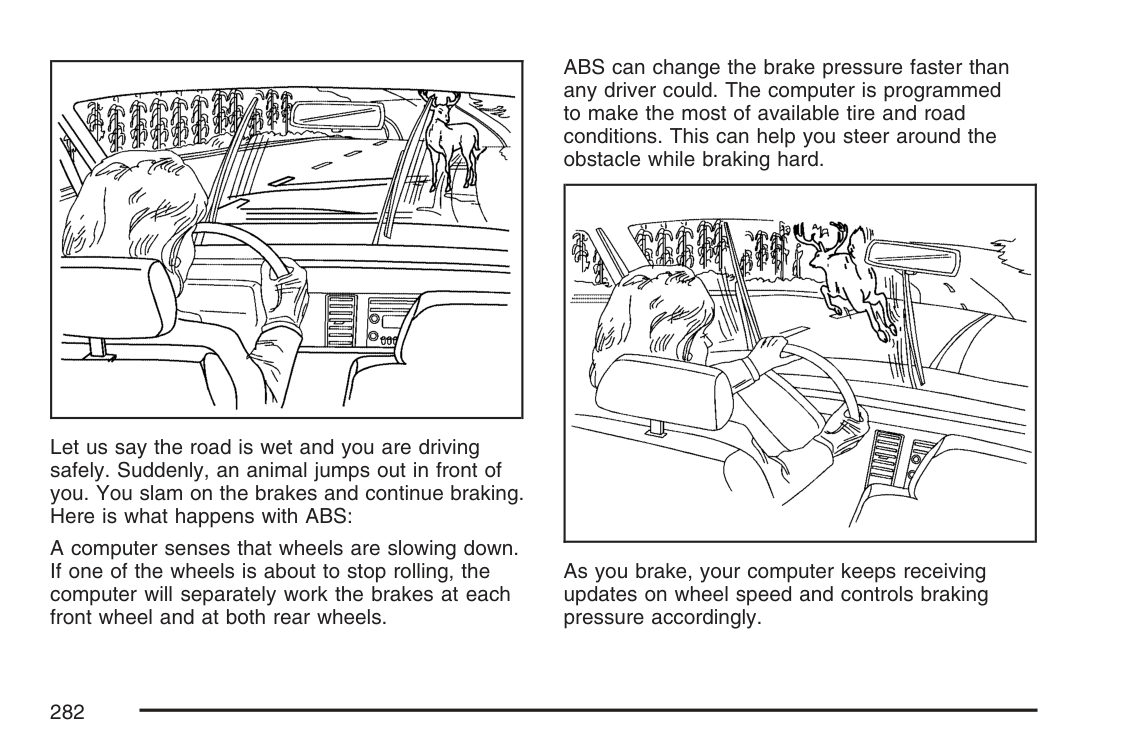 Let us say the road is wet and you are driving safely. Suddenly, an animal jumps out in front of you. You slam on the brakes and continue braking. Here is what happens with ABS:

A computer senses that wheels are slowing down. If one of the wheels is about to stop rolling, the computer will separately work the brakes at each front wheel and at both rear wheels.

ABS can change the brake pressure faster than any driver could. The computer is programmed to make the most of available tire and road conditions. This can help you steer around the obstacle while braking hard.

As you brake, your computer keeps receiving updates on wheel speed and controls braking pressure accordingly.

282