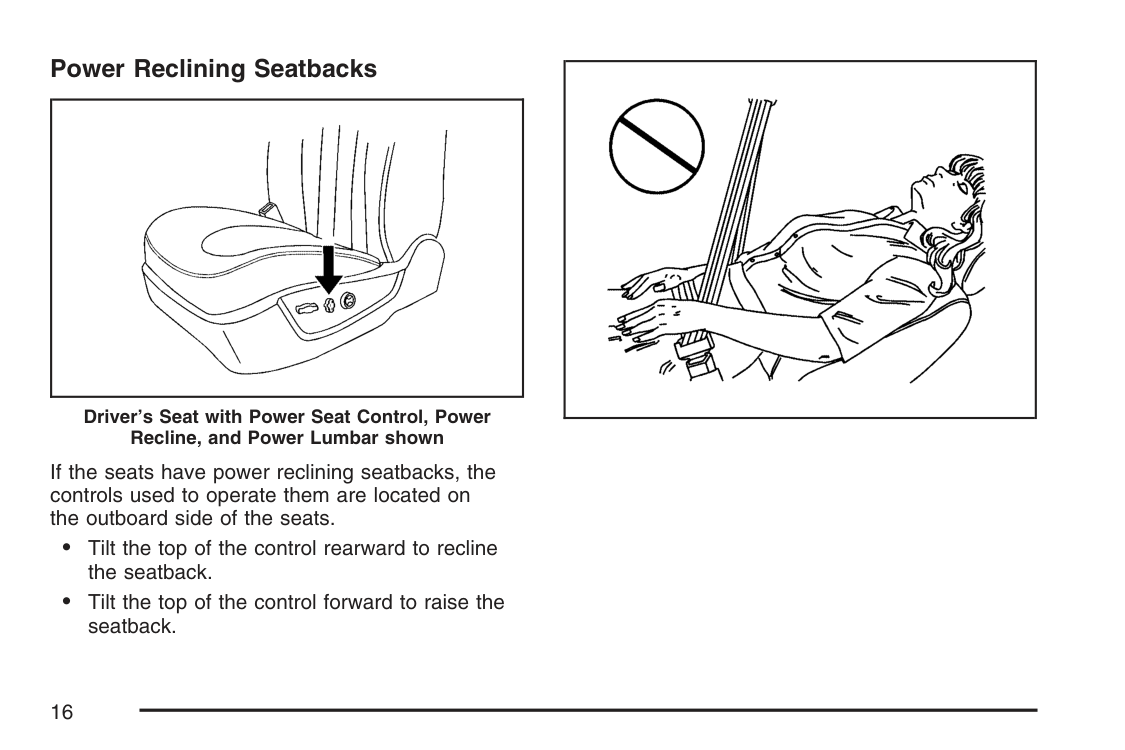 Power Reclining Seatbacks

Driver's Seat with Power Seat Control, Power Recline, and Power Lumbar shown

If the seats have power reclining seatbacks, the controls used to operate them are located on the outboard side of the seats.

• Tilt the top of the control rearward to recline the seatback.

• Tilt the top of the control forward to raise the seatback.

16