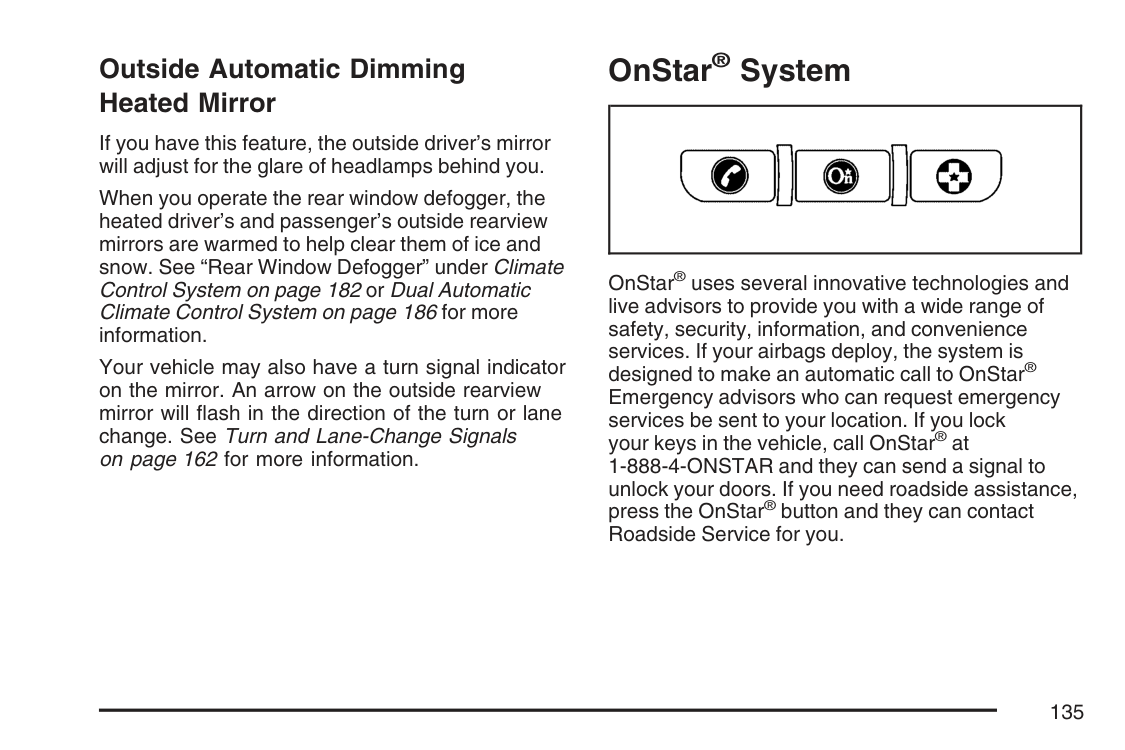 Outside Automatic Dimming Heated Mirror

If you have this feature, the outside driver's mirror will adjust for the glare of headlamps behind you.

When you operate the rear window defogger, the heated driver's and passenger's outside rearview mirrors are warmed to help clear them of ice and snow. See "Rear Window Defogger" under Climate Control System on page 182 or Dual Automatic Climate Control System on page 186 for more information.

Your vehicle may also have a turn signal indicator on the mirror. An arrow on the outside rearview mirror will flash in the direction of the turn or lane change. See Turn and Lane-Change Signals on page 162 for more information.

OnStar® System

OnStar® uses several innovative technologies and live advisors to provide you with a wide range of safety, security, information, and convenience services. If your airbags deploy, the system is designed to make an automatic call to OnStar® Emergency advisors who can request emergency services be sent to your location. If you lock your keys in the vehicle, call OnStar® at 1-888-4-ONSTAR and they can send a signal to unlock your doors. If you need roadside assistance, press the OnStar® button and they can contact Roadside Service for you.

135