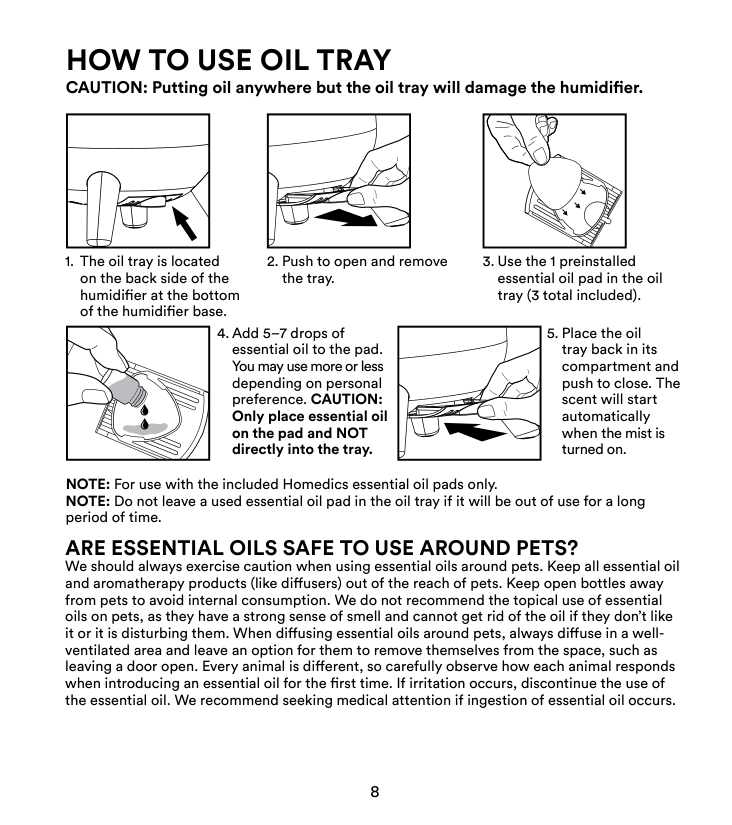 HOW TO USE OIL TRAY

CAUTION: Putting oil anywhere but the oil tray will damage the humidifier.

1. The oil tray is located on the back side of the humidifier at the bottom of the humidifier base.

2. Push to open and remove the tray.

3. Use the 1 preinstalled essential oil pad in the oil tray (3 total included).

4. Add 5–7 drops of essential oil to the pad. You may use more or less depending on personal preference. CAUTION: Only place essential oil on the pad and NOT directly into the tray.

5. Place the oil tray back in its compartment and push to close. The scent will start automatically when the mist is turned on.

NOTE: For use with the included Homedics essential oil pads only.
NOTE: Do not leave a used essential oil pad in the oil tray if it will be out of use for a long period of time.

ARE ESSENTIAL OILS SAFE TO USE AROUND PETS?

We should always exercise caution when using essential oils around pets. Keep all essential oil and aromatherapy products (like diffusers) out of the reach of pets. Keep open bottles away from pets to avoid internal consumption. We do not recommend the topical use of essential oils on pets, as they have a strong sense of smell and cannot get rid of the oil if they don't like it or it is disturbing them. When diffusing essential oils around pets, always diffuse in a well-ventilated area and leave an option for them to remove themselves from the space, such as leaving a door open. Every animal is different, so carefully observe how each animal responds when introducing an essential oil for the first time. If irritation occurs, discontinue the use of the essential oil. We recommend seeking medical attention if ingestion of essential oil occurs.

8