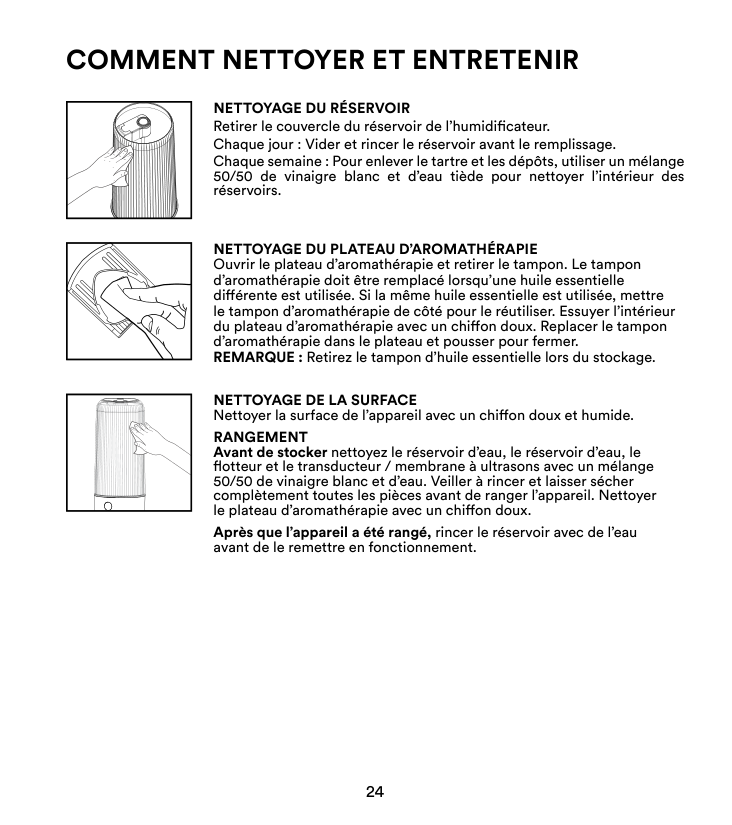 COMMENT NETTOYER ET ENTRETENIR

NETTOYAGE DU RÉSERVOIR
Retirer le couvercle du réservoir de l'humidificateur.

Chaque jour : Vider et rincer le réservoir avant le remplissage.

Chaque semaine : Pour enlever le tartre et les dépôts, utiliser un mélange 50/50 de vinaigre blanc et d'eau tiède pour nettoyer l'intérieur des réservoirs.

NETTOYAGE DU PLATEAU D'AROMATHÉRAPIE
Ouvrir le plateau d'aromathérapie et retirer le tampon. Le tampon d'aromathérapie doit être remplacé lorsqu'une huile essentielle différente est utilisée. Si la même huile essentielle est utilisée, mettre le tampon d'aromathérapie de côté pour le réutiliser. Essuyer l'intérieur du plateau d'aromathérapie avec un chiffon doux. Replacer le tampon d'aromathérapie dans le plateau et pousser pour fermer.
REMARQUE : Retirez le tampon d'huile essentielle lors du stockage.

NETTOYAGE DE LA SURFACE
Nettoyer la surface de l'appareil avec un chiffon doux et humide.

RANGEMENT
Avant de stocker nettoyez le réservoir d'eau, le réservoir d'eau, le flotteur et le transducteur / membrane à ultrasons avec un mélange 50/50 de vinaigre blanc et d'eau. Veiller à rincer et laisser sécher complètement toutes les pièces avant de ranger l'appareil. Nettoyer le plateau d'aromathérapie avec un chiffon doux.

Après que l'appareil a été rangé, rincer le réservoir avec de l'eau avant de le remettre en fonctionnement.

24