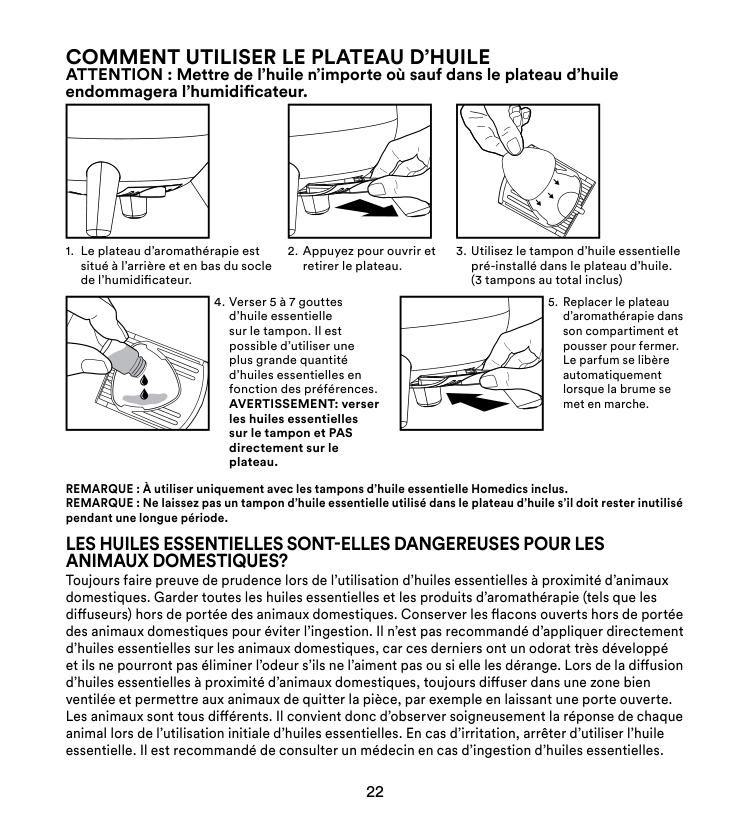 COMMENT UTILISER LE PLATEAU D'HUILE
ATTENTION : Mettre de l'huile n'importe où sauf dans le plateau d'huile endommagera l'humidificateur.

1. Le plateau d'aromathérapie est situé à l'arrière et en bas du socle de l'humidificateur.

2. Appuyez pour ouvrir et retirer le plateau.

3. Utilisez le tampon d'huile essentielle pré-installé dans le plateau d'huile. (3 tampons au total inclus)

4. Verser 5 à 7 gouttes d'huile essentielle sur le tampon. Il est possible d'utiliser une plus grande quantité d'huiles essentielles en fonction des préférences. AVERTISSEMENT: verser les huiles essentielles sur le tampon et PAS directement sur le plateau.

5. Replacer le plateau d'aromathérapie dans son compartiment et pousser pour fermer. Le parfum se libère automatiquement lorsque la brume se met en marche.

REMARQUE : À utiliser uniquement avec les tampons d'huile essentielle Homedics inclus.
REMARQUE : Ne laissez pas un tampon d'huile essentielle utilisé dans le plateau d'huile s'il doit rester inutilisé pendant une longue période.

LES HUILES ESSENTIELLES SONT-ELLES DANGEREUSES POUR LES ANIMAUX DOMESTIQUES?
Toujours faire preuve de prudence lors de l'utilisation d'huiles essentielles à proximité d'animaux domestiques. Garder toutes les huiles essentielles et les produits d'aromathérapie (tels que les diffuseurs) hors de portée des animaux domestiques. Conserver les flacons ouverts hors de portée des animaux domestiques pour éviter l'ingestion. Il n'est pas recommandé d'appliquer directement d'huiles essentielles sur les animaux domestiques, car ces derniers ont un odorat très développé et ils ne pourront pas éliminer l'odeur s'ils ne l'aiment pas ou si elle les dérange. Lors de la diffusion d'huiles essentielles à proximité d'animaux domestiques, toujours diffuser dans une zone bien ventilée et permettre aux animaux de quitter la pièce, par exemple en laissant une porte ouverte. Les animaux sont tous différents. Il convient donc d'observer soigneusement la réponse de chaque animal lors de l'utilisation initiale d'huiles essentielles. En cas d'irritation, arrêter d'utiliser l'huile essentielle. Il est recommandé de consulter un médecin en cas d'ingestion d'huiles essentielles.

22