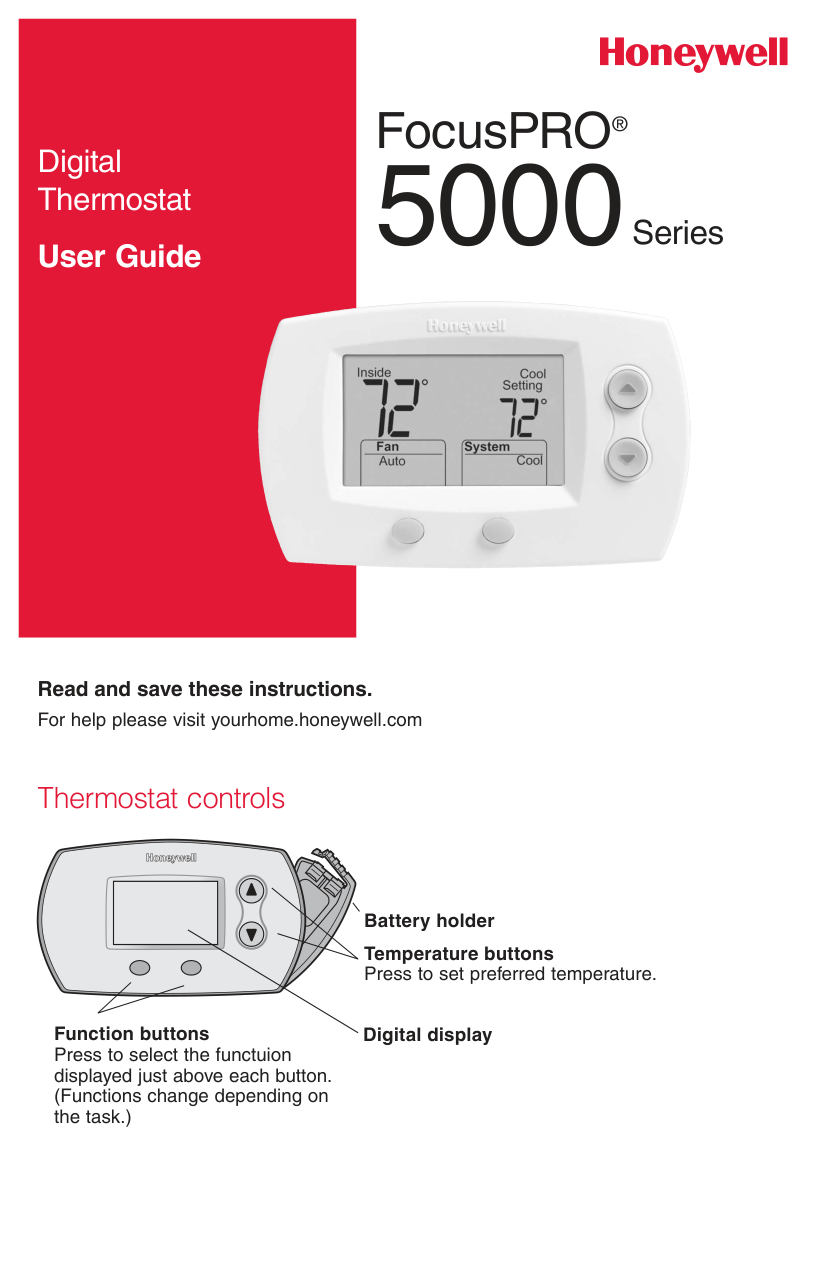 Honeywell

Digital Thermostat

User Guide

FocusPRO®
5000 Series

Honeywell

Inside
72°

Cool Setting
72°

Fan
Auto

System
Cool

Read and save these instructions.

For help please visit yourhome.honeywell.com

Thermostat controls

Honeywell

Battery holder

Temperature buttons
Press to set preferred temperature.

Function buttons
Press to select the functuion displayed just above each button. (Functions change depending on the task.)

Digital display