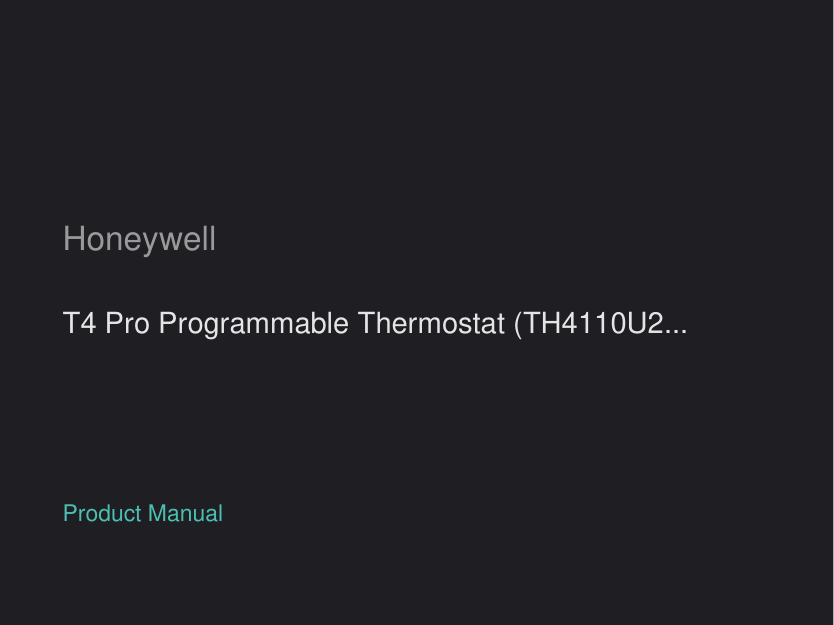 Honeywell

T4 Pro Programmable Thermostat (TH4110U2...

Product Manual