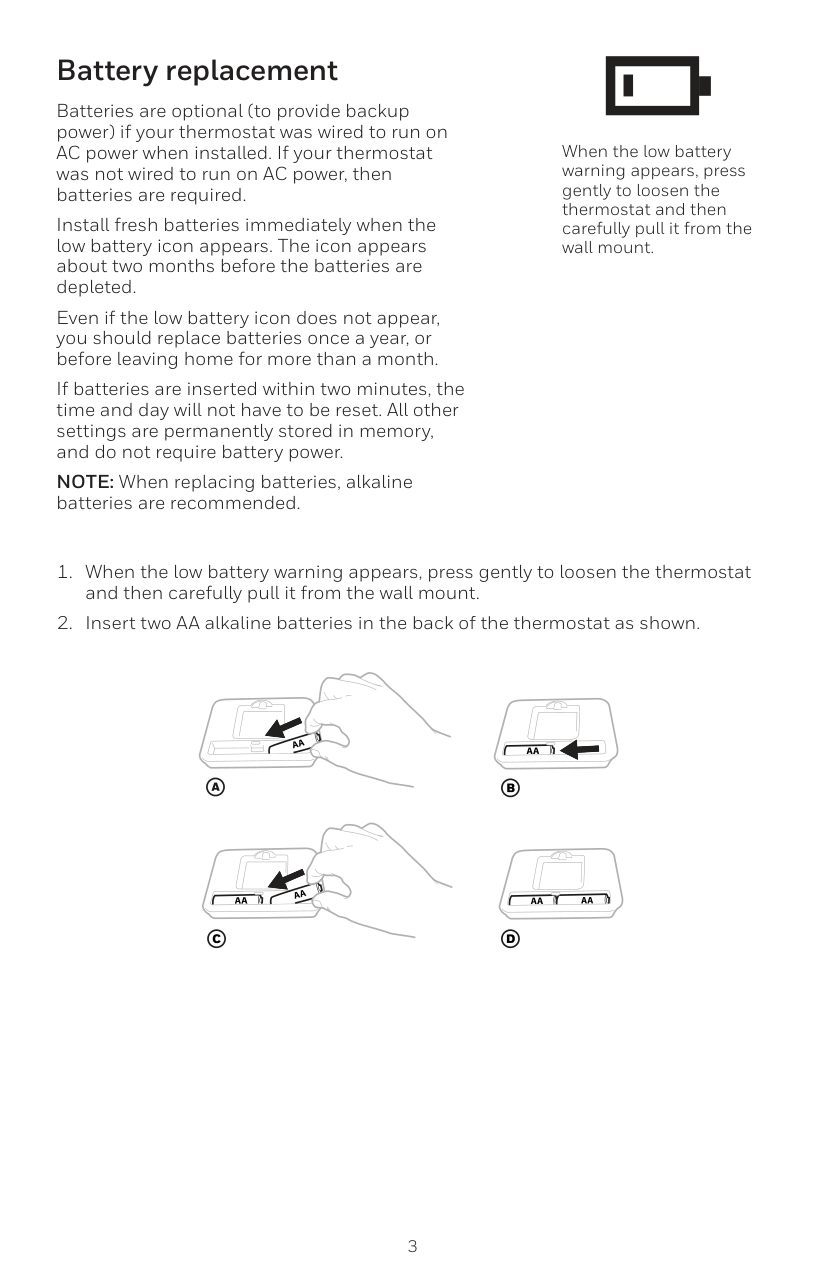 Battery replacement

Batteries are optional (to provide backup power) if your thermostat was wired to run on AC power when installed. If your thermostat was not wired to run on AC power, then batteries are required.

Install fresh batteries immediately when the low battery icon appears. The icon appears about two months before the batteries are depleted.

Even if the low battery icon does not appear, you should replace batteries once a year, or before leaving home for more than a month.

If batteries are inserted within two minutes, the time and day will not have to be reset. All other settings are permanently stored in memory, and do not require battery power.

NOTE: When replacing batteries, alkaline batteries are recommended.

When the low battery warning appears, press gently to loosen the thermostat and then carefully pull it from the wall mount.

1. When the low battery warning appears, press gently to loosen the thermostat and then carefully pull it from the wall mount.

2. Insert two AA alkaline batteries in the back of the thermostat as shown.

AA
A
AA
B
AA AA
C
AA AA
D

3