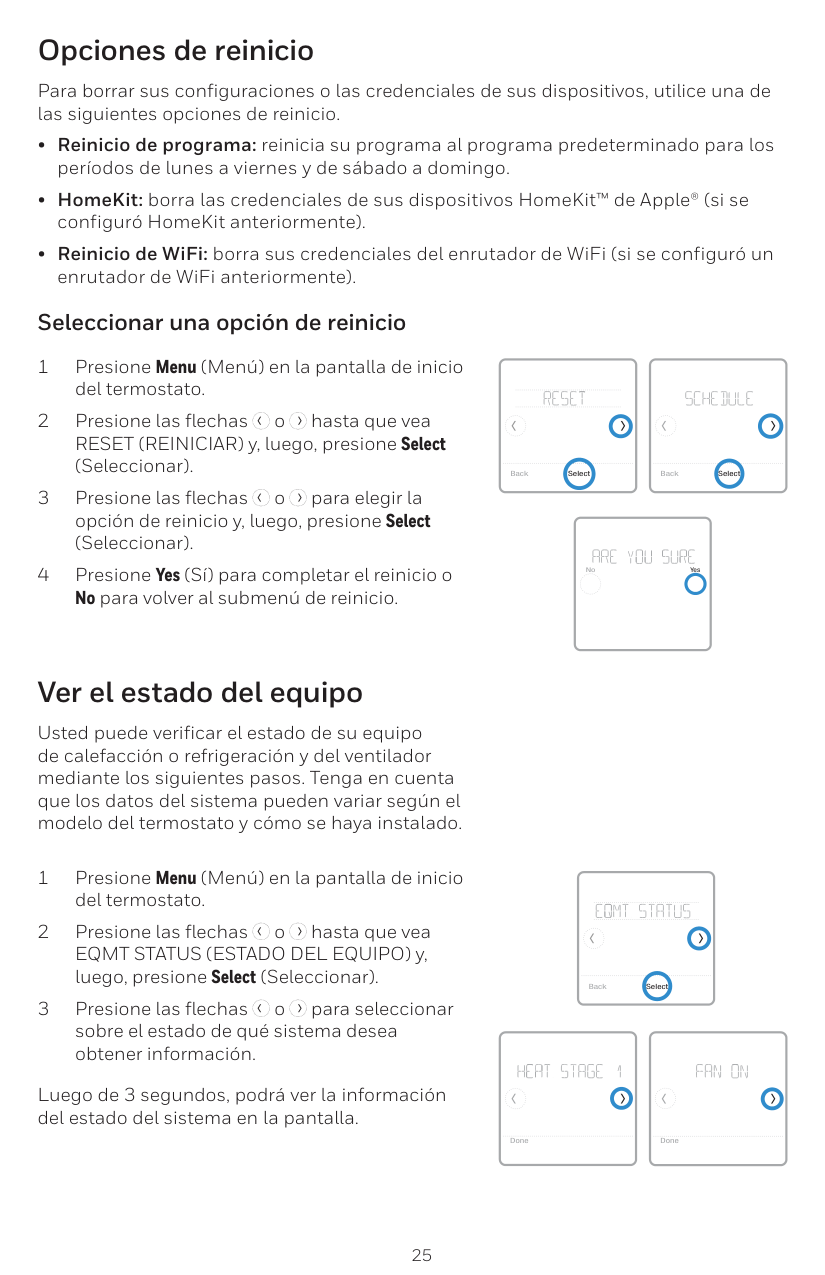 Opciones de reinicio

Para borrar sus configuraciones o las credenciales de sus dispositivos, utilice una de las siguientes opciones de reinicio.

• Reinicio de programa: reinicia su programa al programa predeterminado para los períodos de lunes a viernes y de sábado a domingo.

• HomeKit: borra las credenciales de sus dispositivos HomeKit™ de Apple® (si se configuró HomeKit anteriormente).

• Reinicio de WiFi: borra sus credenciales del enrutador de WiFi (si se configuró un enrutador de WiFi anteriormente).

Seleccionar una opción de reinicio

1 Presione Menu (Menú) en la pantalla de inicio del termostato.

2 Presione las flechas ‹ o › hasta que vea RESET (REINICIAR) y, luego, presione Select (Seleccionar).

3 Presione las flechas ‹ o › para elegir la opción de reinicio y, luego, presione Select (Seleccionar).

4 Presione Yes (Sí) para completar el reinicio o No para volver al submenú de reinicio.

RESET
‹ ›
Back Select

SCHEDULE
‹ ›
Back Select

ARE YOU SURE
No Yes

Ver el estado del equipo

Usted puede verificar el estado de su equipo de calefacción o refrigeración y del ventilador mediante los siguientes pasos. Tenga en cuenta que los datos del sistema pueden variar según el modelo del termostato y cómo se haya instalado.

1 Presione Menu (Menú) en la pantalla de inicio del termostato.

2 Presione las flechas ‹ o › hasta que vea EQMT STATUS (ESTADO DEL EQUIPO) y, luego, presione Select (Seleccionar).

3 Presione las flechas ‹ o › para seleccionar sobre el estado de qué sistema desea obtener información.

Luego de 3 segundos, podrá ver la información del estado del sistema en la pantalla.

EQMT STATUS
‹ ›
Back Select

HEAT STAGE 1
‹ ›
Done

FAN ON
‹ ›
Done

25