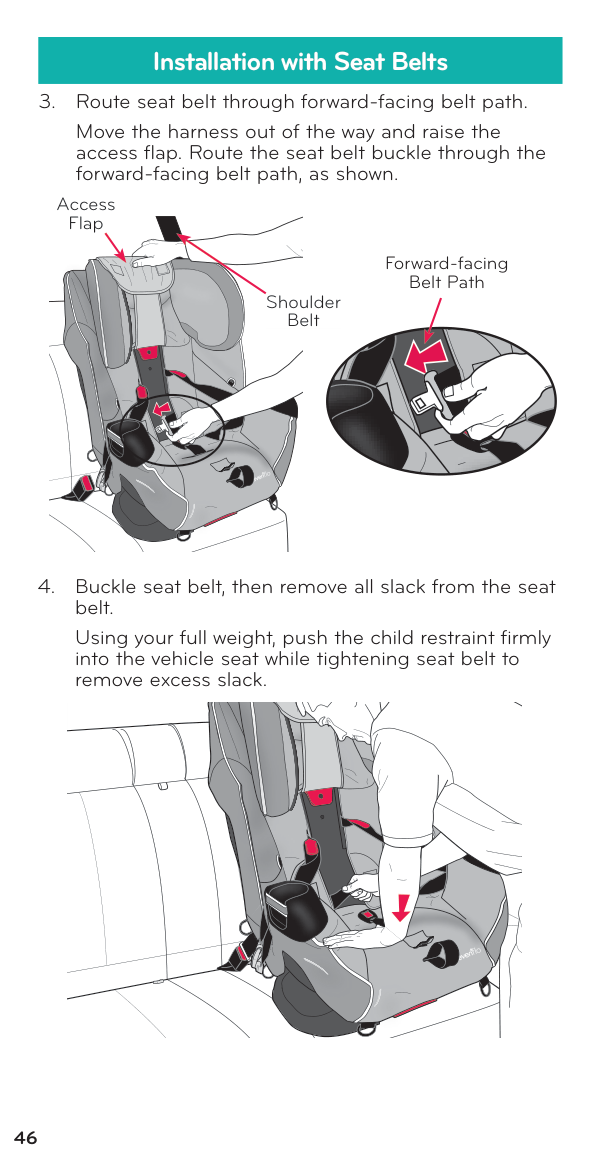 Installation with Seat Belts

3. Route seat belt through forward-facing belt path.

Move the harness out of the way and raise the access flap. Route the seat belt buckle through the forward-facing belt path, as shown.

Access Flap

Shoulder Belt

Forward-facing Belt Path

4. Buckle seat belt, then remove all slack from the seat belt.

Using your full weight, push the child restraint firmly into the vehicle seat while tightening seat belt to remove excess slack.

46