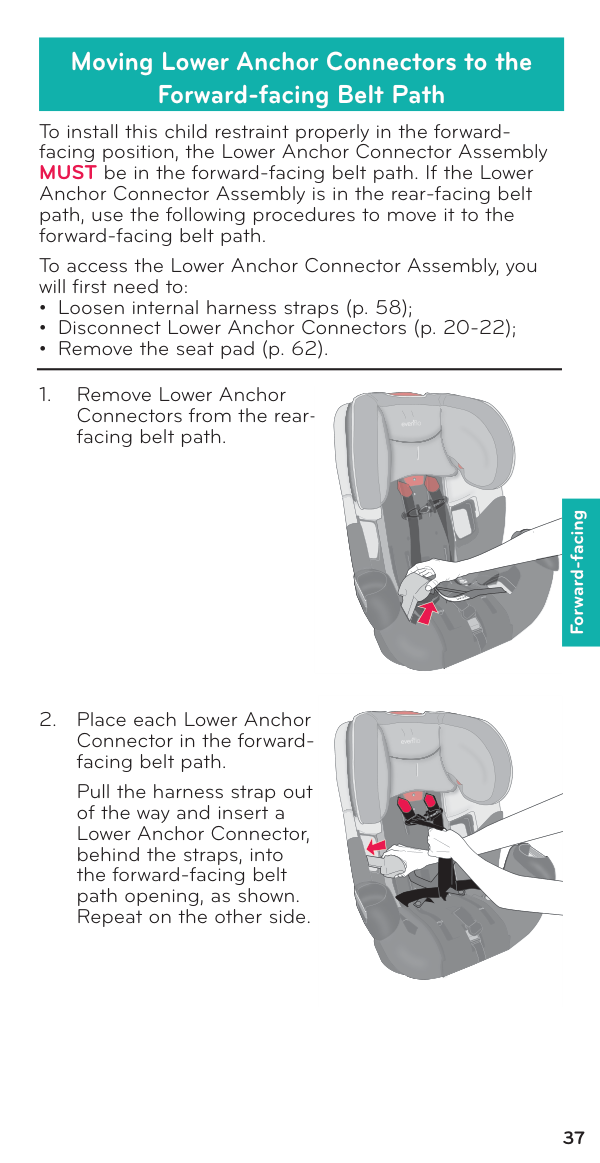 Moving Lower Anchor Connectors to the Forward-facing Belt Path

To install this child restraint properly in the forward-facing position, the Lower Anchor Connector Assembly MUST be in the forward-facing belt path. If the Lower Anchor Connector Assembly is in the rear-facing belt path, use the following procedures to move it to the forward-facing belt path.

To access the Lower Anchor Connector Assembly, you will first need to:
• Loosen internal harness straps (p. 58);
• Disconnect Lower Anchor Connectors (p. 20-22);
• Remove the seat pad (p. 62).

1. Remove Lower Anchor Connectors from the rear-facing belt path.

Forward-facing

2. Place each Lower Anchor Connector in the forward-facing belt path.

Pull the harness strap out of the way and insert a Lower Anchor Connector, behind the straps, into the forward-facing belt path opening, as shown. Repeat on the other side.

37