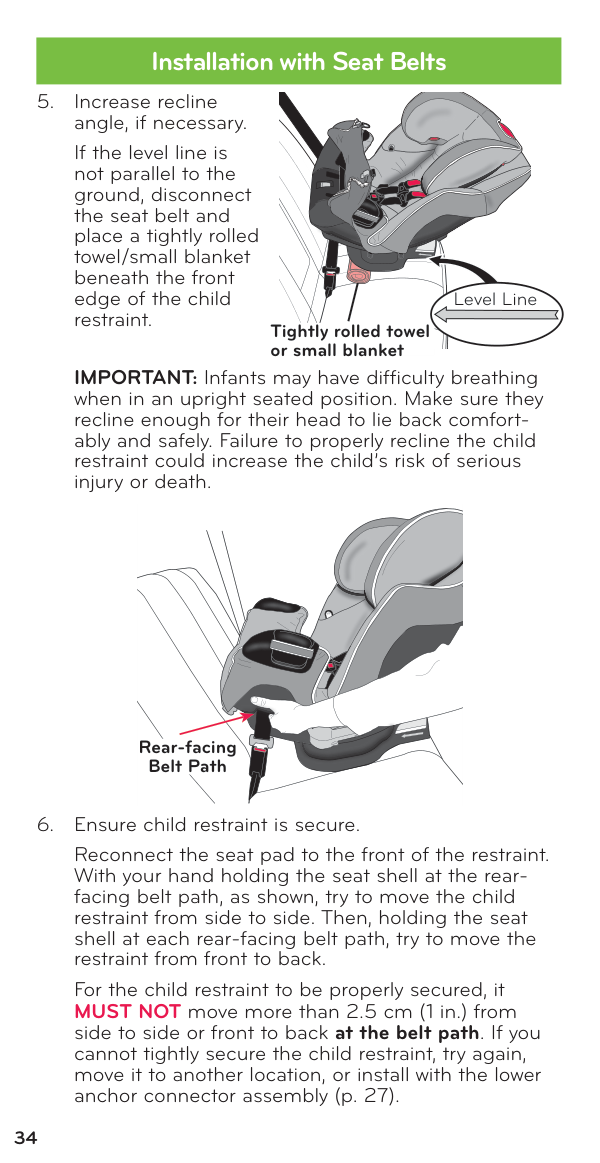 Installation with Seat Belts

5. Increase recline angle, if necessary.

If the level line is not parallel to the ground, disconnect the seat belt and place a tightly rolled towel/small blanket beneath the front edge of the child restraint.

Level Line

Tightly rolled towel or small blanket

IMPORTANT: Infants may have difficulty breathing when in an upright seated position. Make sure they recline enough for their head to lie back comfortably and safely. Failure to properly recline the child restraint could increase the child's risk of serious injury or death.

Rear-facing Belt Path

6. Ensure child restraint is secure.

Reconnect the seat pad to the front of the restraint. With your hand holding the seat shell at the rear-facing belt path, as shown, try to move the child restraint from side to side. Then, holding the seat shell at each rear-facing belt path, try to move the restraint from front to back.

For the child restraint to be properly secured, it MUST NOT move more than 2.5 cm (1 in.) from side to side or front to back at the belt path. If you cannot tightly secure the child restraint, try again, move it to another location, or install with the lower anchor connector assembly (p. 27).

34