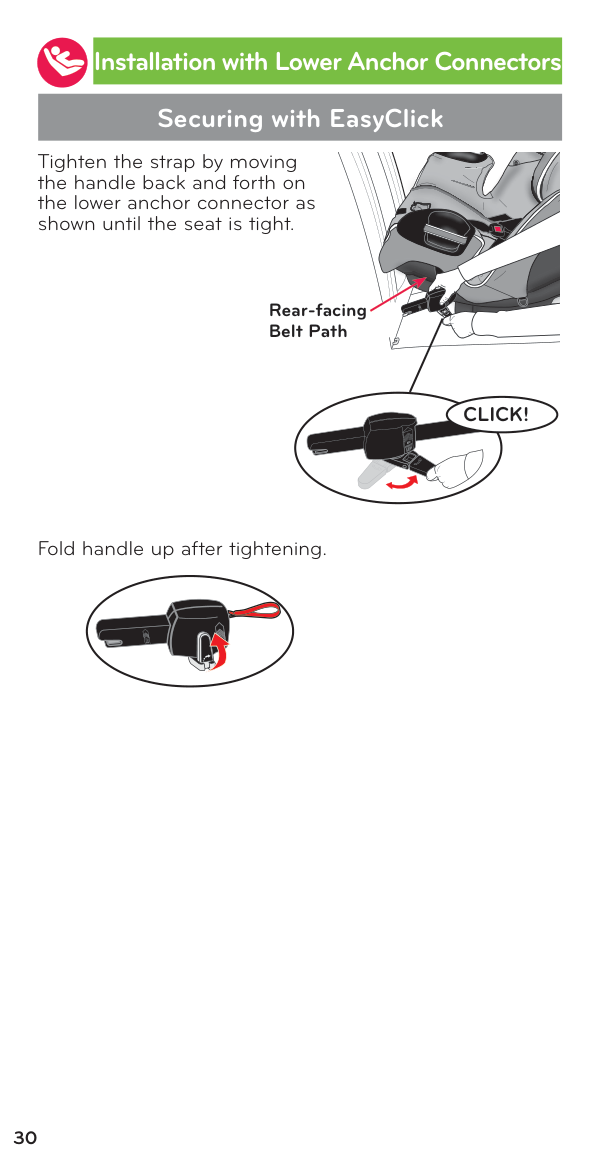 Installation with Lower Anchor Connectors

Securing with EasyClick

Tighten the strap by moving the handle back and forth on the lower anchor connector as shown until the seat is tight.

Rear-facing Belt Path

CLICK!

Fold handle up after tightening.

30