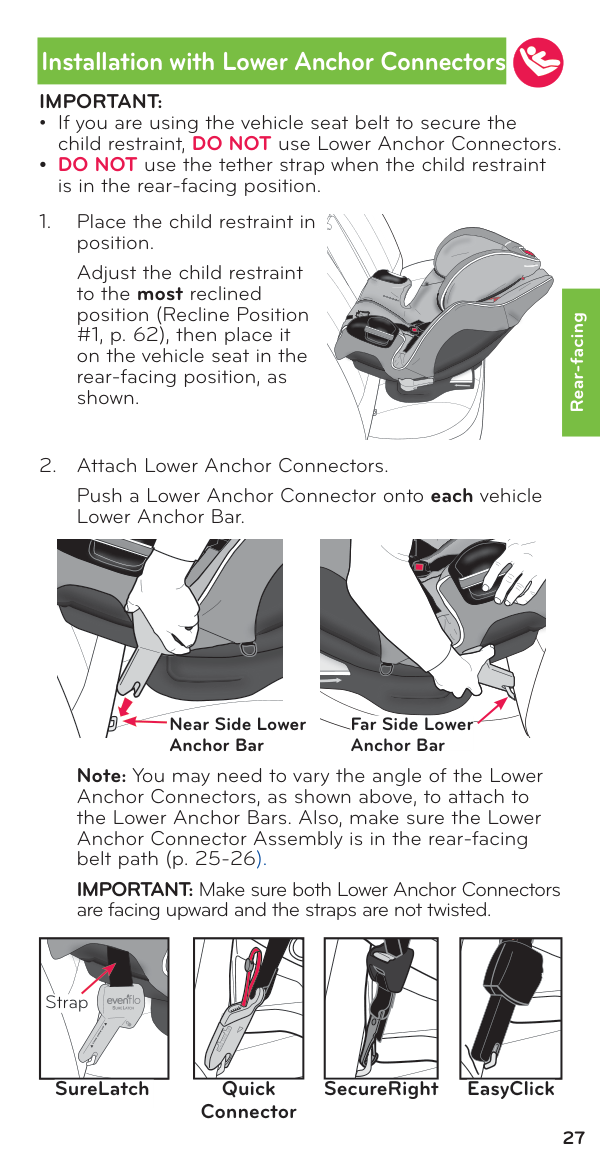 Installation with Lower Anchor Connectors

IMPORTANT:
• If you are using the vehicle seat belt to secure the child restraint, DO NOT use Lower Anchor Connectors.
• DO NOT use the tether strap when the child restraint is in the rear-facing position.

1. Place the child restraint in position.

Adjust the child restraint to the most reclined position (Recline Position #1, p. 62), then place it on the vehicle seat in the rear-facing position, as shown.

Rear-facing

2. Attach Lower Anchor Connectors.

Push a Lower Anchor Connector onto each vehicle Lower Anchor Bar.

Near Side Lower Anchor Bar

Far Side Lower Anchor Bar

Note: You may need to vary the angle of the Lower Anchor Connectors, as shown above, to attach to the Lower Anchor Bars. Also, make sure the Lower Anchor Connector Assembly is in the rear-facing belt path (p. 25-26).

IMPORTANT: Make sure both Lower Anchor Connectors are facing upward and the straps are not twisted.

Strap

evenflo

SureLatch

Quick Connector

SecureRight

EasyClick

27