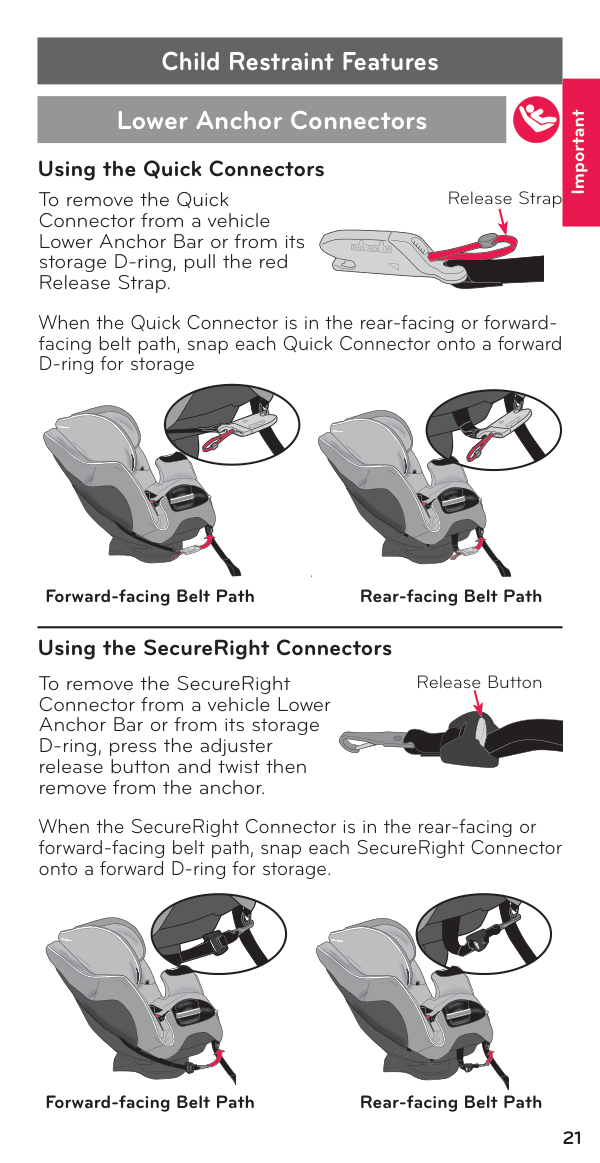 Child Restraint Features

Lower Anchor Connectors

Important

Using the Quick Connectors

To remove the Quick Connector from a vehicle Lower Anchor Bar or from its storage D-ring, pull the red Release Strap.

Release Strap

When the Quick Connector is in the rear-facing or forward-facing belt path, snap each Quick Connector onto a forward D-ring for storage

Forward-facing Belt Path

Rear-facing Belt Path

Using the SecureRight Connectors

To remove the SecureRight Connector from a vehicle Lower Anchor Bar or from its storage D-ring, press the adjuster release button and twist then remove from the anchor.

Release Button

When the SecureRight Connector is in the rear-facing or forward-facing belt path, snap each SecureRight Connector onto a forward D-ring for storage.

Forward-facing Belt Path

Rear-facing Belt Path

21