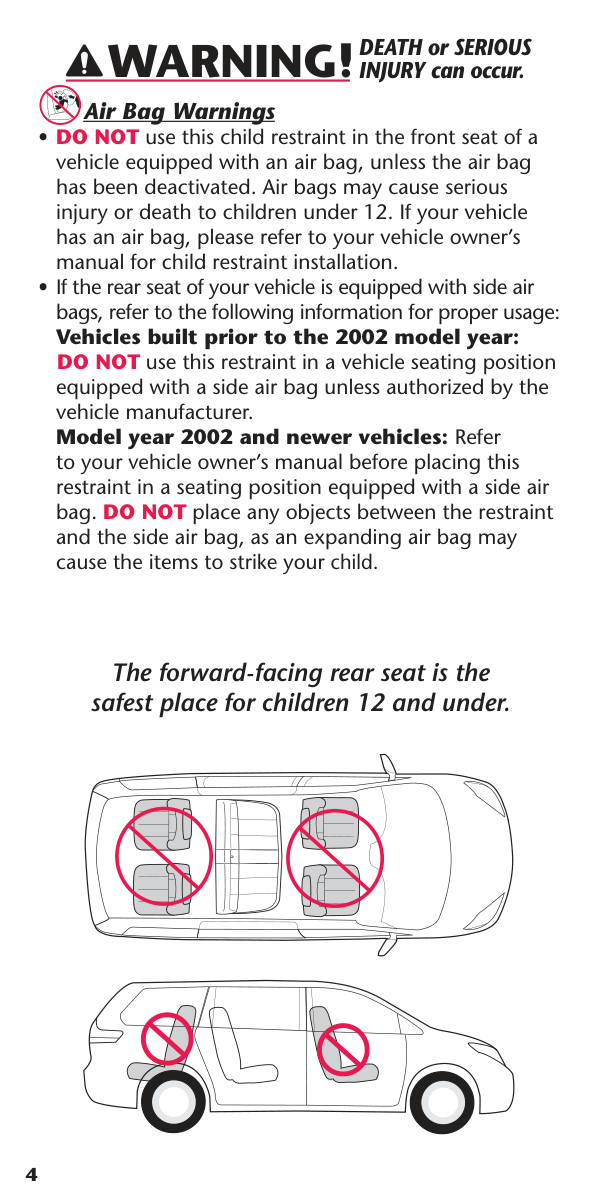 WARNING! DEATH or SERIOUS INJURY can occur.

Air Bag Warnings

• DO NOT use this child restraint in the front seat of a vehicle equipped with an air bag, unless the air bag has been deactivated. Air bags may cause serious injury or death to children under 12. If your vehicle has an air bag, please refer to your vehicle owner's manual for child restraint installation.

• If the rear seat of your vehicle is equipped with side air bags, refer to the following information for proper usage:
Vehicles built prior to the 2002 model year: DO NOT use this restraint in a vehicle seating position equipped with a side air bag unless authorized by the vehicle manufacturer.
Model year 2002 and newer vehicles: Refer to your vehicle owner's manual before placing this restraint in a seating position equipped with a side air bag. DO NOT place any objects between the restraint and the side air bag, as an expanding air bag may cause the items to strike your child.

The forward-facing rear seat is the safest place for children 12 and under.

4