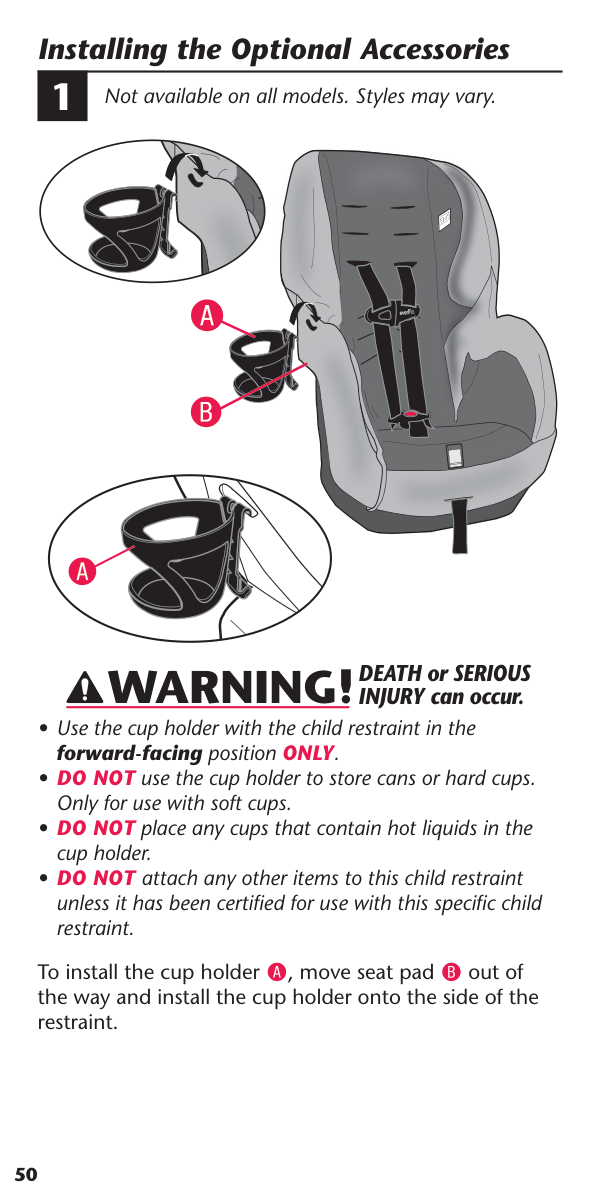 Installing the Optional Accessories

1

Not available on all models. Styles may vary.

A

B

A

WARNING! DEATH or SERIOUS INJURY can occur.

• Use the cup holder with the child restraint in the forward-facing position ONLY.
• DO NOT use the cup holder to store cans or hard cups. Only for use with soft cups.
• DO NOT place any cups that contain hot liquids in the cup holder.
• DO NOT attach any other items to this child restraint unless it has been certified for use with this specific child restraint.

To install the cup holder A, move seat pad B out of the way and install the cup holder onto the side of the restraint.

50