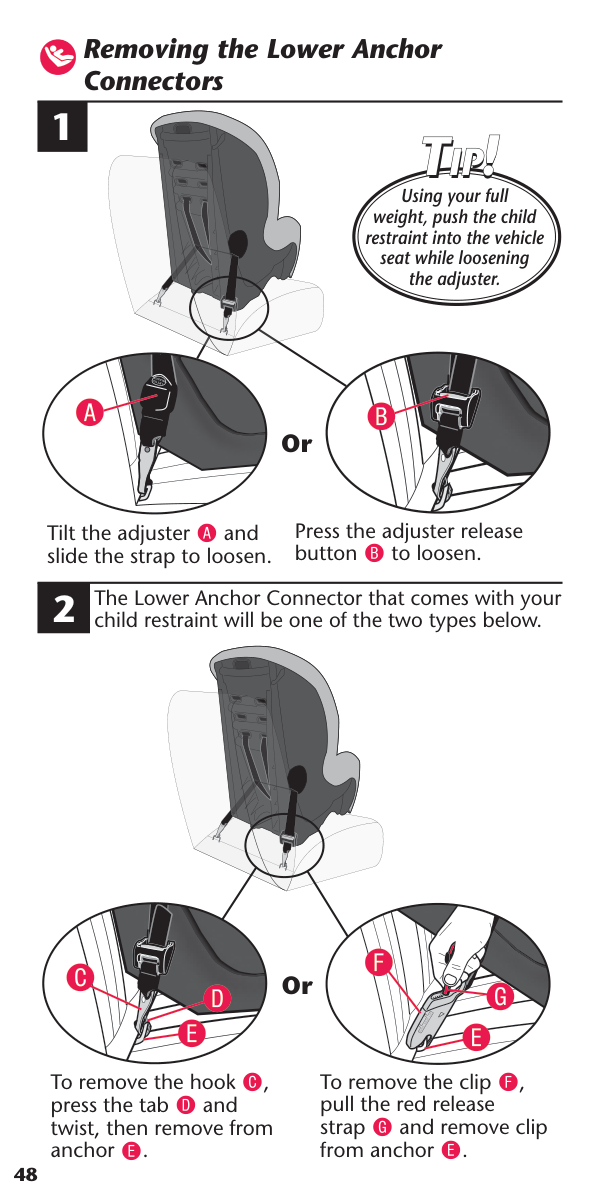 Removing the Lower Anchor Connectors

1

TIP!
Using your full weight, push the child restraint into the vehicle seat while loosening the adjuster.

A

Or

B

Tilt the adjuster A and slide the strap to loosen.

Press the adjuster release button B to loosen.

2

The Lower Anchor Connector that comes with your child restraint will be one of the two types below.

C

D

E

Or

F

G

E

To remove the hook C, press the tab D and twist, then remove from anchor E.

To remove the clip F, pull the red release strap G and remove clip from anchor E.

48