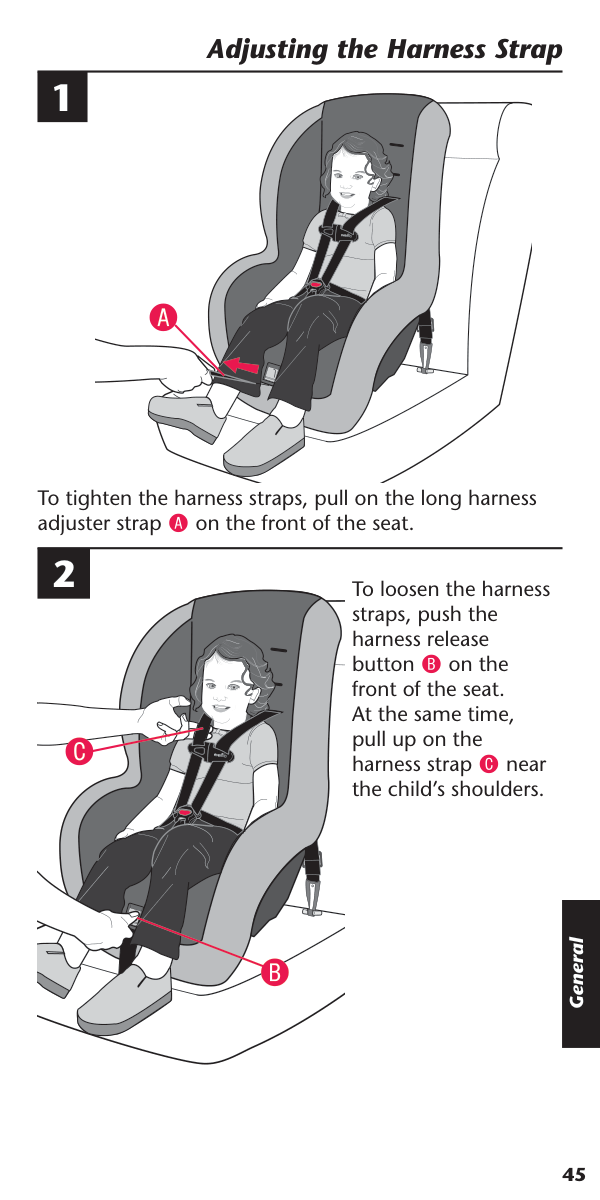 Adjusting the Harness Strap

1

A

To tighten the harness straps, pull on the long harness adjuster strap A on the front of the seat.

2

To loosen the harness straps, push the harness release button B on the front of the seat. At the same time, pull up on the harness strap C near the child's shoulders.

C

B

General

45