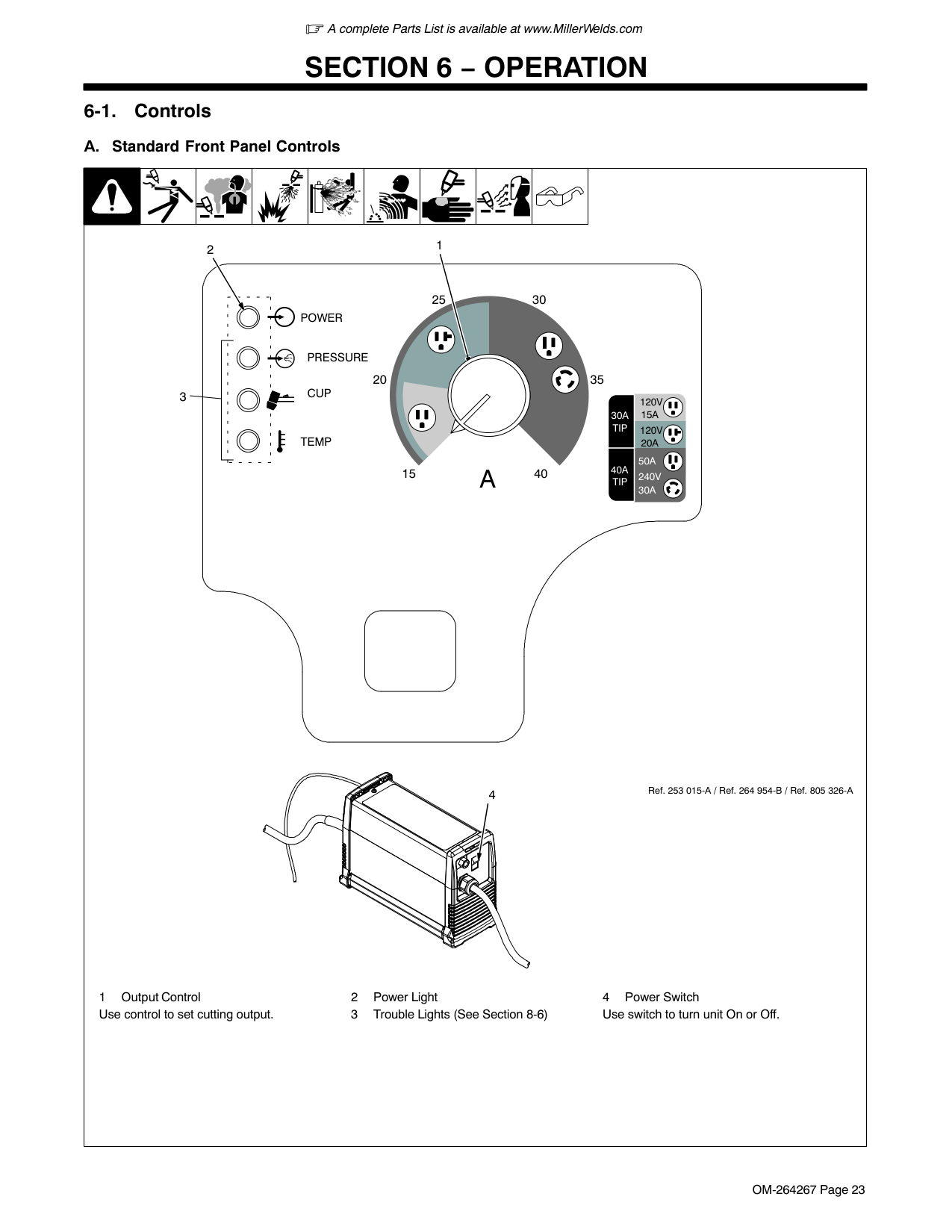 ☞ A complete Parts List is available at www.MillerWelds.com

SECTION 6 − OPERATION

6-1. Controls

A. Standard Front Panel Controls

2

1

POWER

PRESSURE

CUP

TEMP

3

25

30

20

35

15

A

40

30A TIP

120V 15A

120V 20A

40A TIP

50A

240V 30A

4

Ref. 253 015-A / Ref. 264 954-B / Ref. 805 326-A

1 Output Control
Use control to set cutting output.

2 Power Light
3 Trouble Lights (See Section 8-6)

4 Power Switch
Use switch to turn unit On or Off.

OM-264267 Page 23