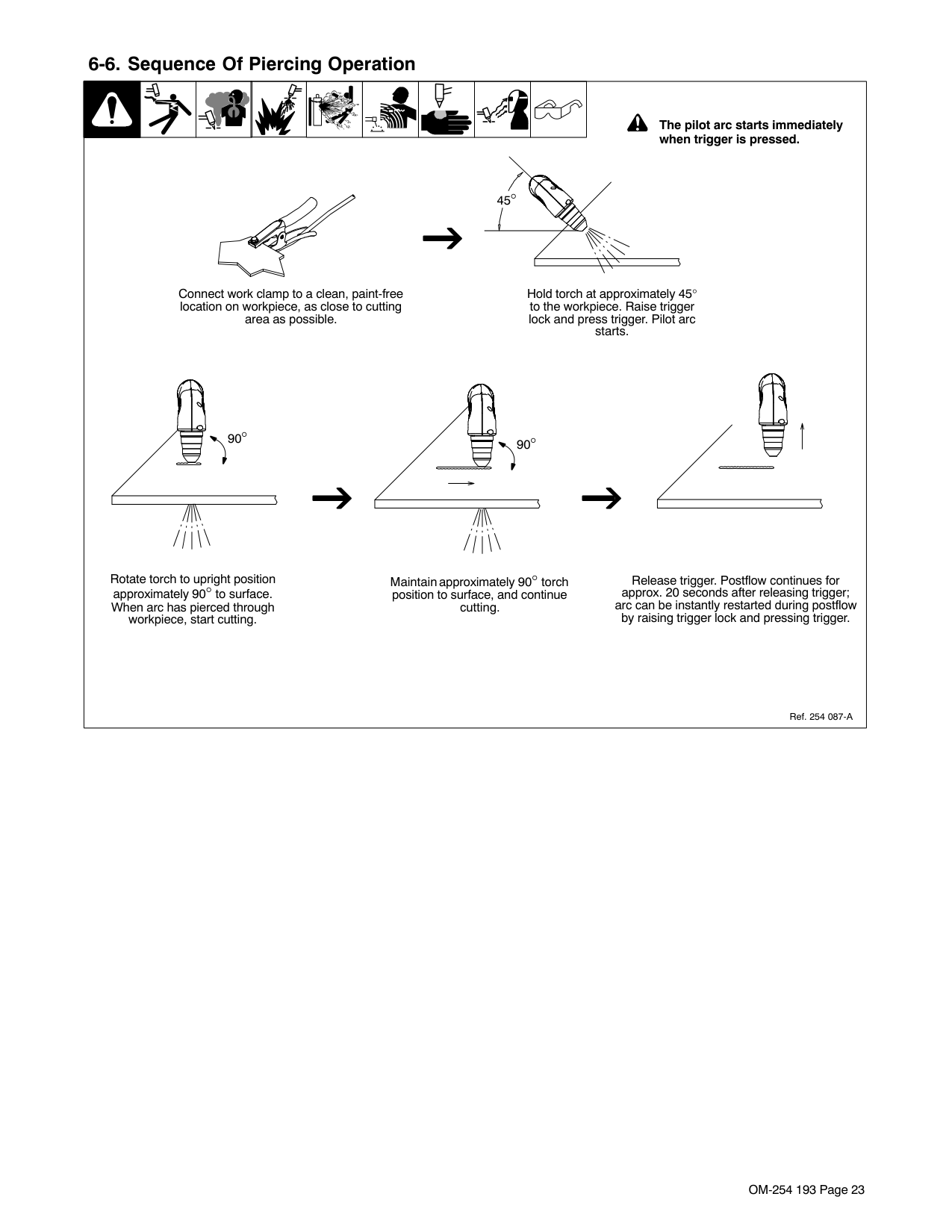 6-6. Sequence Of Piercing Operation

The pilot arc starts immediately when trigger is pressed.

45°

Connect work clamp to a clean, paint-free location on workpiece, as close to cutting area as possible.

Hold torch at approximately 45° to the workpiece. Raise trigger lock and press trigger. Pilot arc starts.

90°

90°

Rotate torch to upright position approximately 90° to surface. When arc has pierced through workpiece, start cutting.

Maintain approximately 90° torch position to surface, and continue cutting.

Release trigger. Postflow continues for approx. 20 seconds after releasing trigger; arc can be instantly restarted during postflow by raising trigger lock and pressing trigger.

Ref. 254 087-A

OM-254 193 Page 23