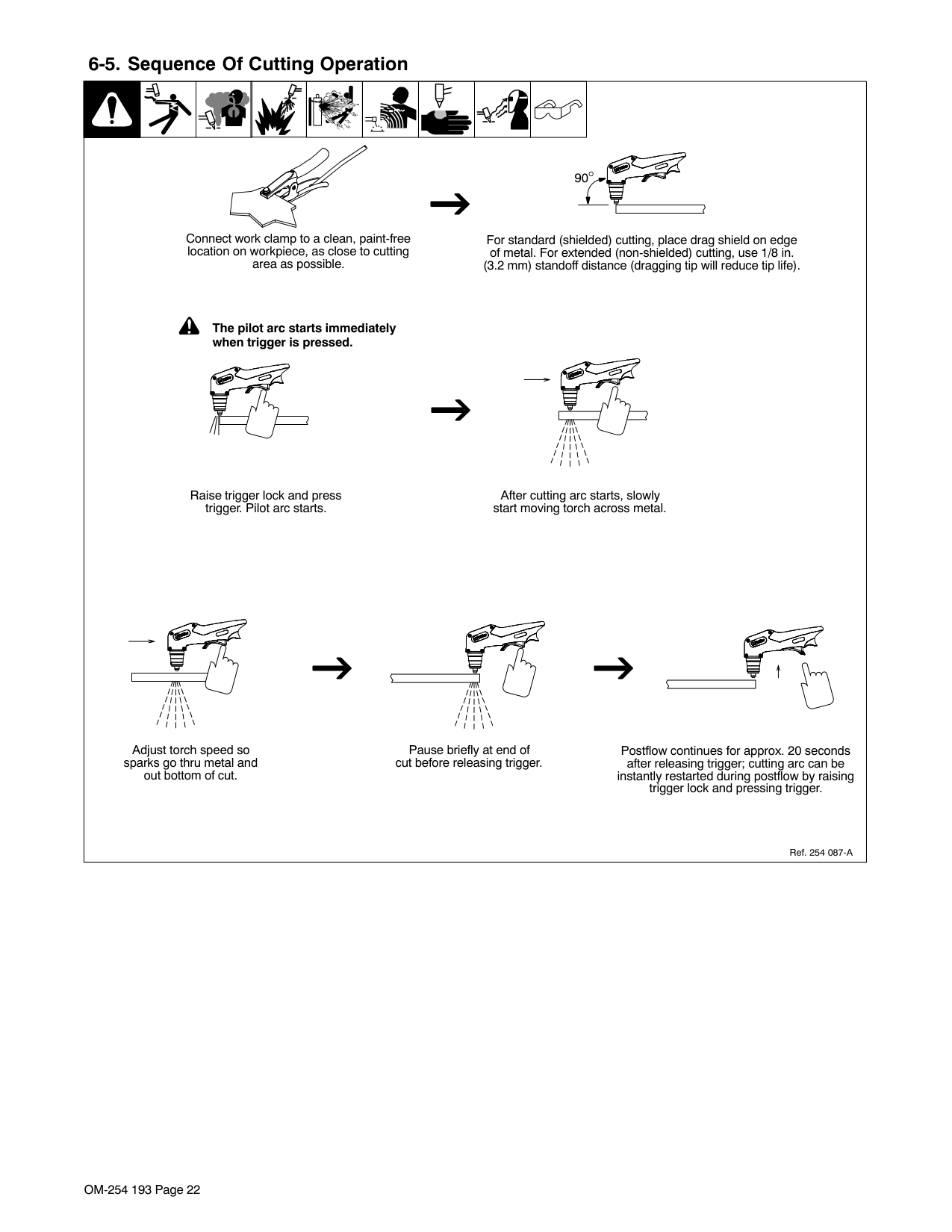 6-5. Sequence Of Cutting Operation

Connect work clamp to a clean, paint-free location on workpiece, as close to cutting area as possible.

90°

For standard (shielded) cutting, place drag shield on edge of metal. For extended (non-shielded) cutting, use 1/8 in. (3.2 mm) standoff distance (dragging tip will reduce tip life).

The pilot arc starts immediately when trigger is pressed.

Raise trigger lock and press trigger. Pilot arc starts.

After cutting arc starts, slowly start moving torch across metal.

Adjust torch speed so sparks go thru metal and out bottom of cut.

Pause briefly at end of cut before releasing trigger.

Postflow continues for approx. 20 seconds after releasing trigger; cutting arc can be instantly restarted during postflow by raising trigger lock and pressing trigger.

Ref. 254 087-A

OM-254 193 Page 22