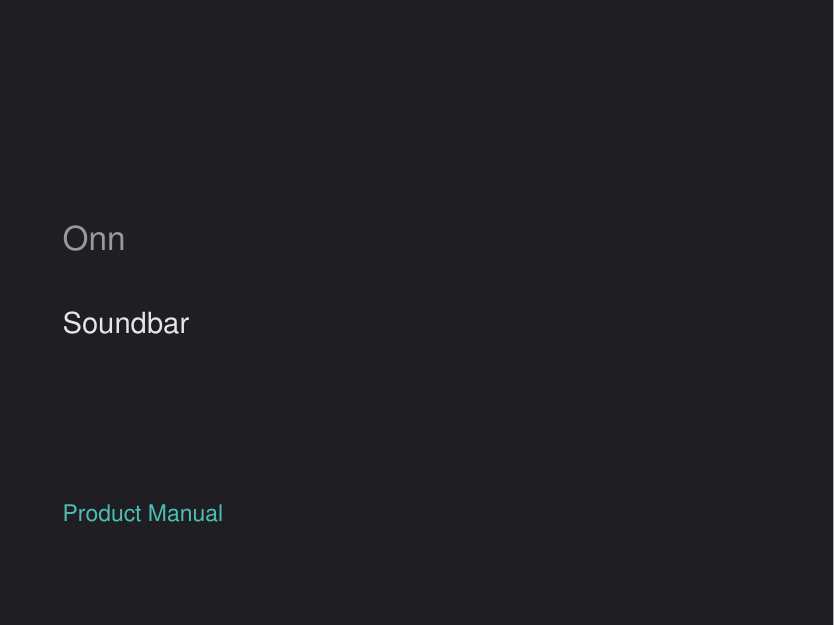 Onn

Soundbar

Product Manual