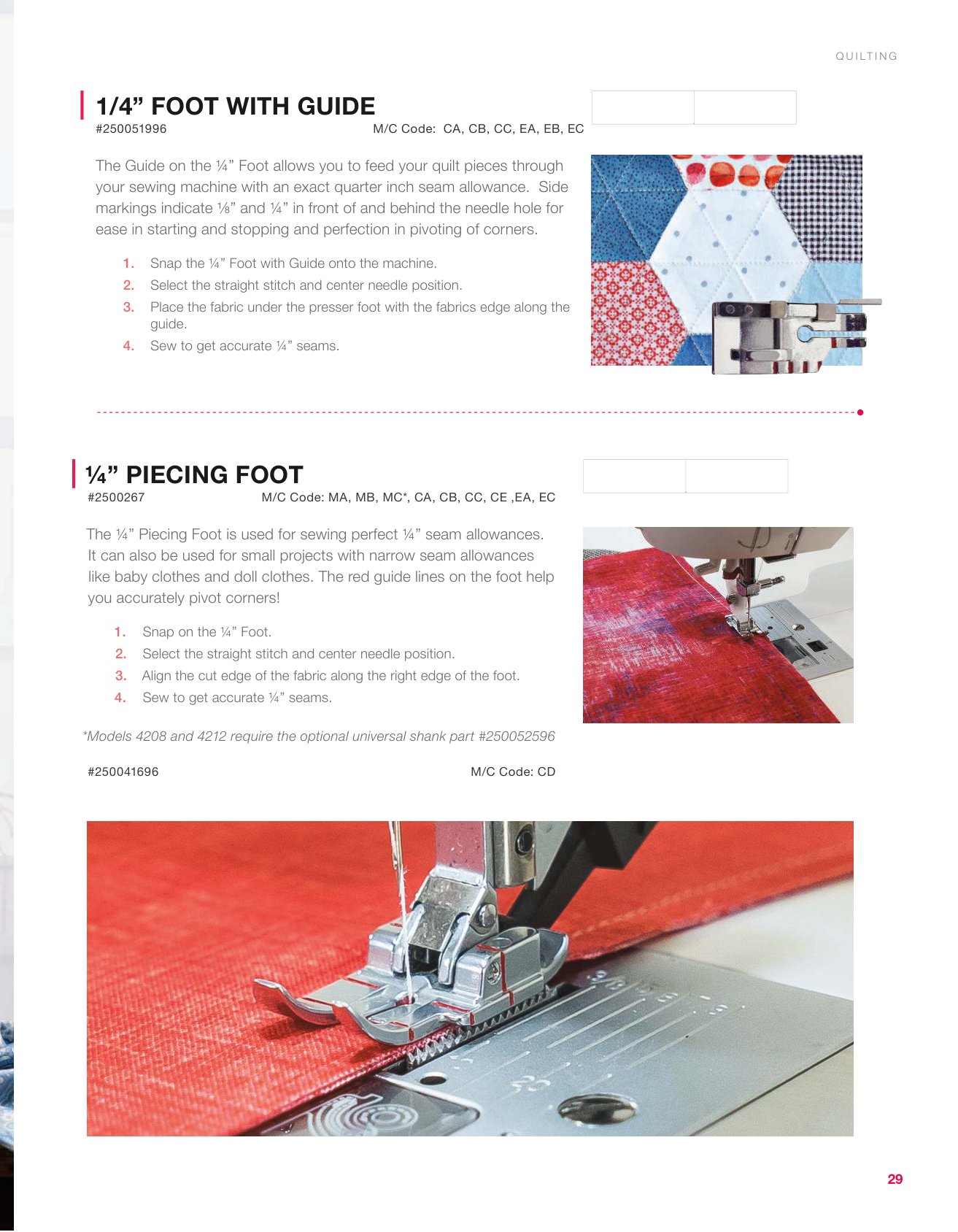 QUILTING

1/4” FOOT WITH GUIDE
#250051996 M/C Code: CA, CB, CC, EA, EB, EC

The Guide on the ¼” Foot allows you to feed your quilt pieces through your sewing machine with an exact quarter inch seam allowance. Side markings indicate ⅛” and ¼” in front of and behind the needle hole for ease in starting and stopping and perfection in pivoting of corners.

1. Snap the ¼” Foot with Guide onto the machine.
2. Select the straight stitch and center needle position.
3. Place the fabric under the presser foot with the fabrics edge along the guide.
4. Sew to get accurate ¼” seams.

¼” PIECING FOOT
#2500267 M/C Code: MA, MB, MC*, CA, CB, CC, CE ,EA, EC

The ¼” Piecing Foot is used for sewing perfect ¼” seam allowances. It can also be used for small projects with narrow seam allowances like baby clothes and doll clothes. The red guide lines on the foot help you accurately pivot corners!

1. Snap on the ¼” Foot.
2. Select the straight stitch and center needle position.
3. Align the cut edge of the fabric along the right edge of the foot.
4. Sew to get accurate ¼” seams.

*Models 4208 and 4212 require the optional universal shank part #250052596

#250041696 M/C Code: CD

29