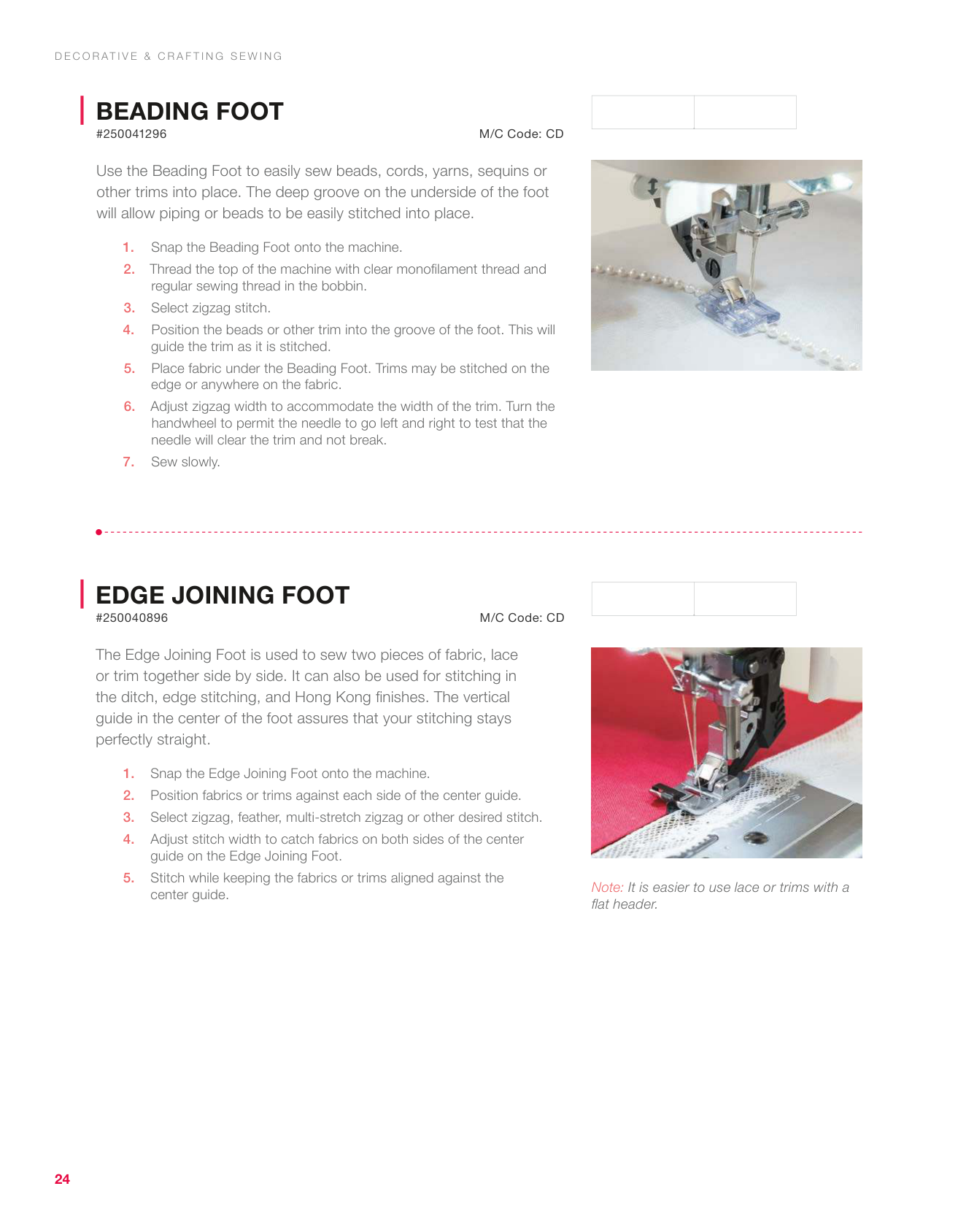 DECORATIVE & CRAFTING SEWING

BEADING FOOT
#250041296

M/C Code: CD

Use the Beading Foot to easily sew beads, cords, yarns, sequins or other trims into place. The deep groove on the underside of the foot will allow piping or beads to be easily stitched into place.

1. Snap the Beading Foot onto the machine.
2. Thread the top of the machine with clear monofilament thread and regular sewing thread in the bobbin.
3. Select zigzag stitch.
4. Position the beads or other trim into the groove of the foot. This will guide the trim as it is stitched.
5. Place fabric under the Beading Foot. Trims may be stitched on the edge or anywhere on the fabric.
6. Adjust zigzag width to accommodate the width of the trim. Turn the handwheel to permit the needle to go left and right to test that the needle will clear the trim and not break.
7. Sew slowly.

EDGE JOINING FOOT
#250040896

M/C Code: CD

The Edge Joining Foot is used to sew two pieces of fabric, lace or trim together side by side. It can also be used for stitching in the ditch, edge stitching, and Hong Kong finishes. The vertical guide in the center of the foot assures that your stitching stays perfectly straight.

1. Snap the Edge Joining Foot onto the machine.
2. Position fabrics or trims against each side of the center guide.
3. Select zigzag, feather, multi-stretch zigzag or other desired stitch.
4. Adjust stitch width to catch fabrics on both sides of the center guide on the Edge Joining Foot.
5. Stitch while keeping the fabrics or trims aligned against the center guide.

Note: It is easier to use lace or trims with a flat header.

24