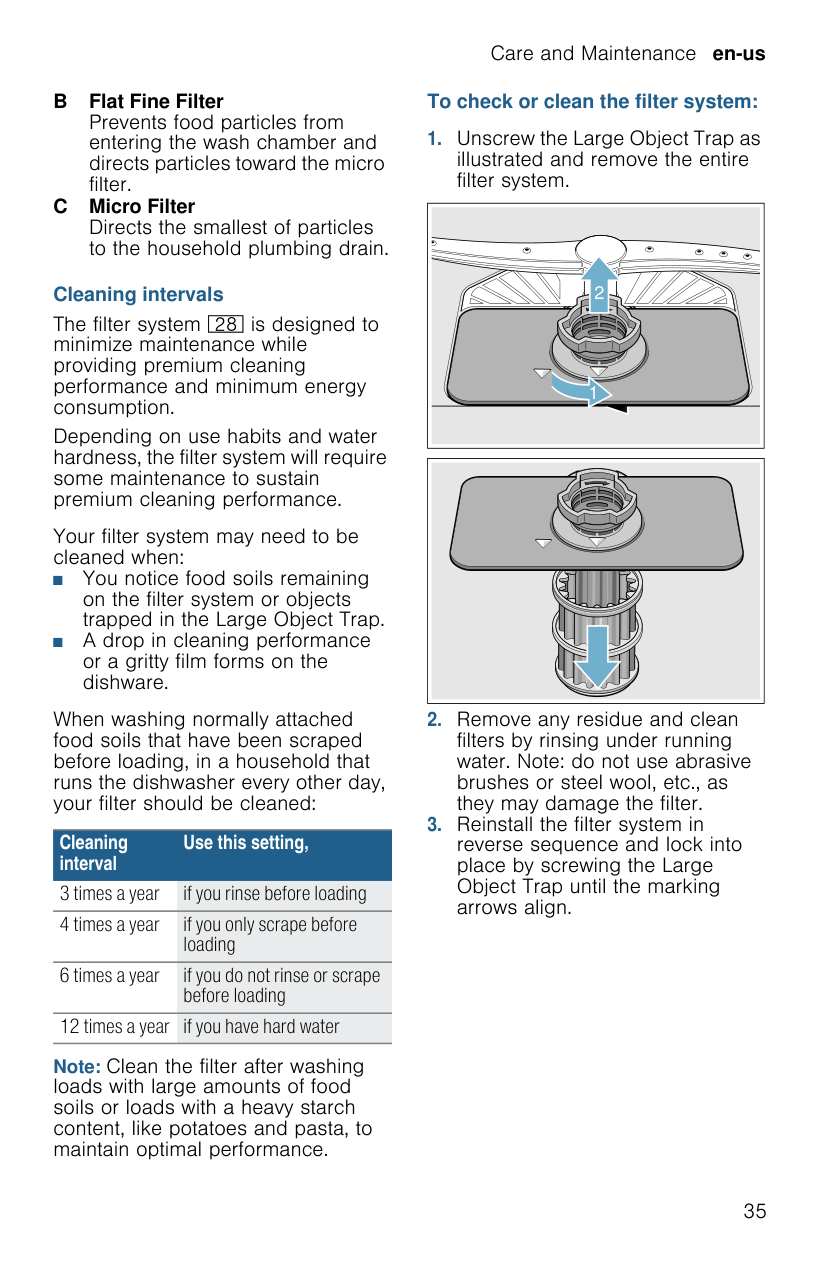 Care and Maintenance en-us

B Flat Fine Filter
Prevents food particles from entering the wash chamber and directs particles toward the micro filter.

C Micro Filter
Directs the smallest of particles to the household plumbing drain.

Cleaning intervals

The filter system 28 is designed to minimize maintenance while providing premium cleaning performance and minimum energy consumption.

Depending on use habits and water hardness, the filter system will require some maintenance to sustain premium cleaning performance.

Your filter system may need to be cleaned when:
■ You notice food soils remaining on the filter system or objects trapped in the Large Object Trap.
■ A drop in cleaning performance or a gritty film forms on the dishware.

When washing normally attached food soils that have been scraped before loading, in a household that runs the dishwasher every other day, your filter should be cleaned:

| Cleaning interval | Use this setting, |
|---|---|
| 3 times a year | if you rinse before loading |
| 4 times a year | if you only scrape before loading |
| 6 times a year | if you do not rinse or scrape before loading |
| 12 times a year | if you have hard water |

Note: Clean the filter after washing loads with large amounts of food soils or loads with a heavy starch content, like potatoes and pasta, to maintain optimal performance.

To check or clean the filter system:

1. Unscrew the Large Object Trap as illustrated and remove the entire filter system.

2

1

2. Remove any residue and clean filters by rinsing under running water. Note: do not use abrasive brushes or steel wool, etc., as they may damage the filter.
3. Reinstall the filter system in reverse sequence and lock into place by screwing the Large Object Trap until the marking arrows align.

35