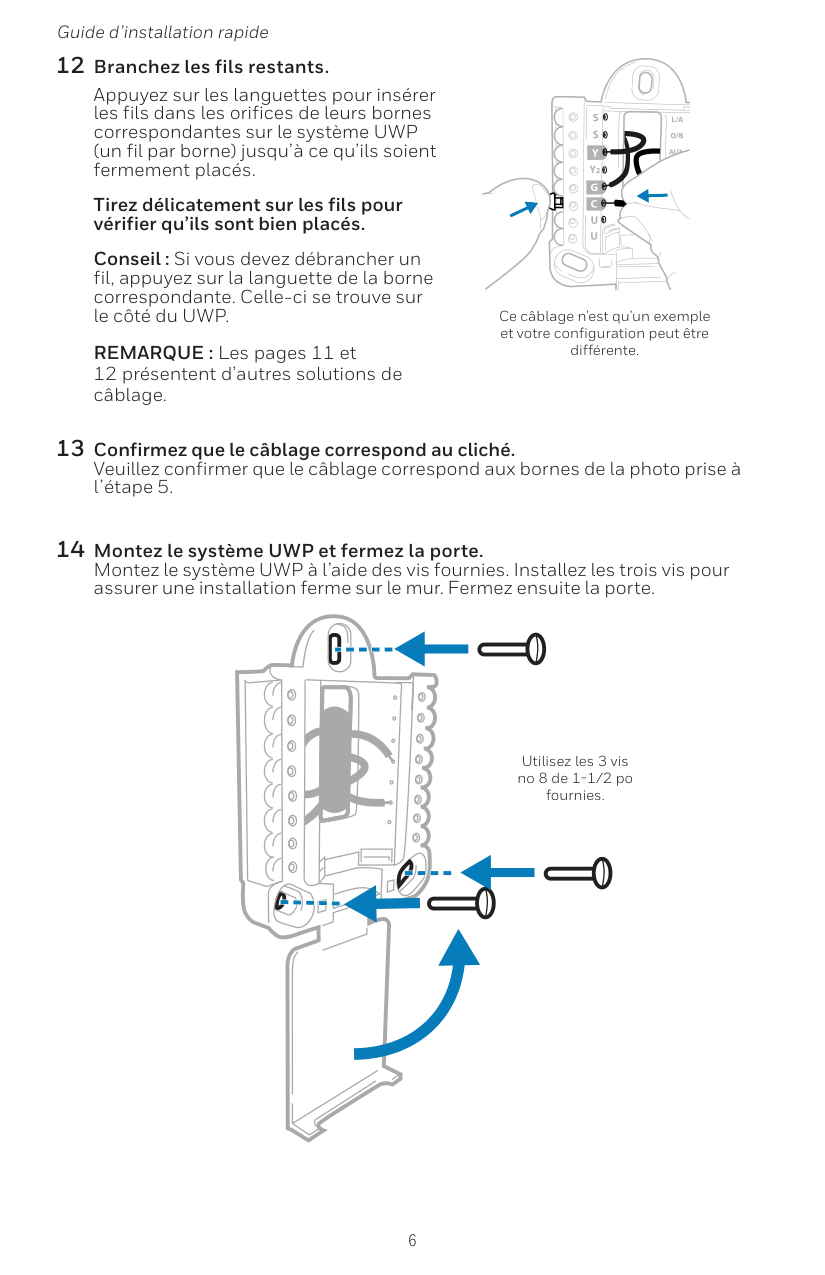 Guide d'installation rapide

12 Branchez les fils restants.

Appuyez sur les languettes pour insérer les fils dans les orifices de leurs bornes correspondantes sur le système UWP (un fil par borne) jusqu'à ce qu'ils soient fermement placés.

Tirez délicatement sur les fils pour vérifier qu'ils sont bien placés.

Conseil : Si vous devez débrancher un fil, appuyez sur la languette de la borne correspondante. Celle-ci se trouve sur le côté du UWP.

REMARQUE : Les pages 11 et 12 présentent d'autres solutions de câblage.

S
S
Y
Y2
G
C
U
U
L/A
O/B
AUX

Ce câblage n'est qu'un exemple et votre configuration peut être différente.

13 Confirmez que le câblage correspond au cliché.
Veuillez confirmer que le câblage correspond aux bornes de la photo prise à l'étape 5.

14 Montez le système UWP et fermez la porte.
Montez le système UWP à l'aide des vis fournies. Installez les trois vis pour assurer une installation ferme sur le mur. Fermez ensuite la porte.

Utilisez les 3 vis no 8 de 1-1/2 po fournies.

6