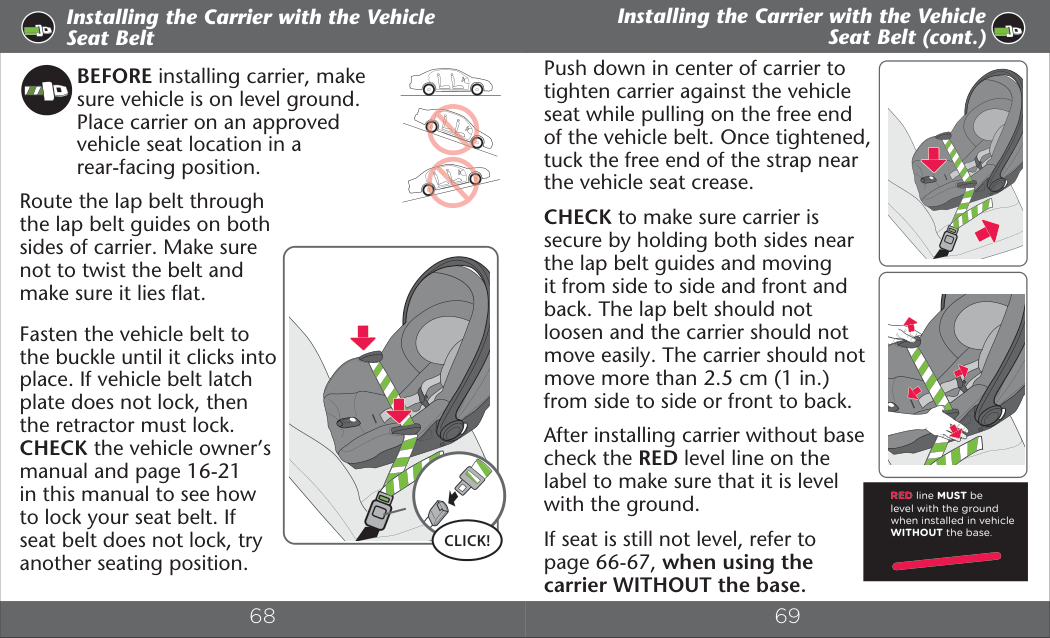 Installing the Carrier with the Vehicle Seat Belt

BEFORE installing carrier, make sure vehicle is on level ground. Place carrier on an approved vehicle seat location in a rear-facing position.

Route the lap belt through the lap belt guides on both sides of carrier. Make sure not to twist the belt and make sure it lies flat.

Fasten the vehicle belt to the buckle until it clicks into place. If vehicle belt latch plate does not lock, then the retractor must lock. CHECK the vehicle owner's manual and page 16-21 in this manual to see how to lock your seat belt. If seat belt does not lock, try another seating position.

CLICK!

68

Installing the Carrier with the Vehicle Seat Belt (cont.)

Push down in center of carrier to tighten carrier against the vehicle seat while pulling on the free end of the vehicle belt. Once tightened, tuck the free end of the strap near the vehicle seat crease.

CHECK to make sure carrier is secure by holding both sides near the lap belt guides and moving it from side to side and front and back. The lap belt should not loosen and the carrier should not move easily. The carrier should not move more than 2.5 cm (1 in.) from side to side or front to back.

After installing carrier without base check the RED level line on the label to make sure that it is level with the ground.

If seat is still not level, refer to page 66-67, when using the carrier WITHOUT the base.

RED line MUST be level with the ground when installed in vehicle WITHOUT the base.

69