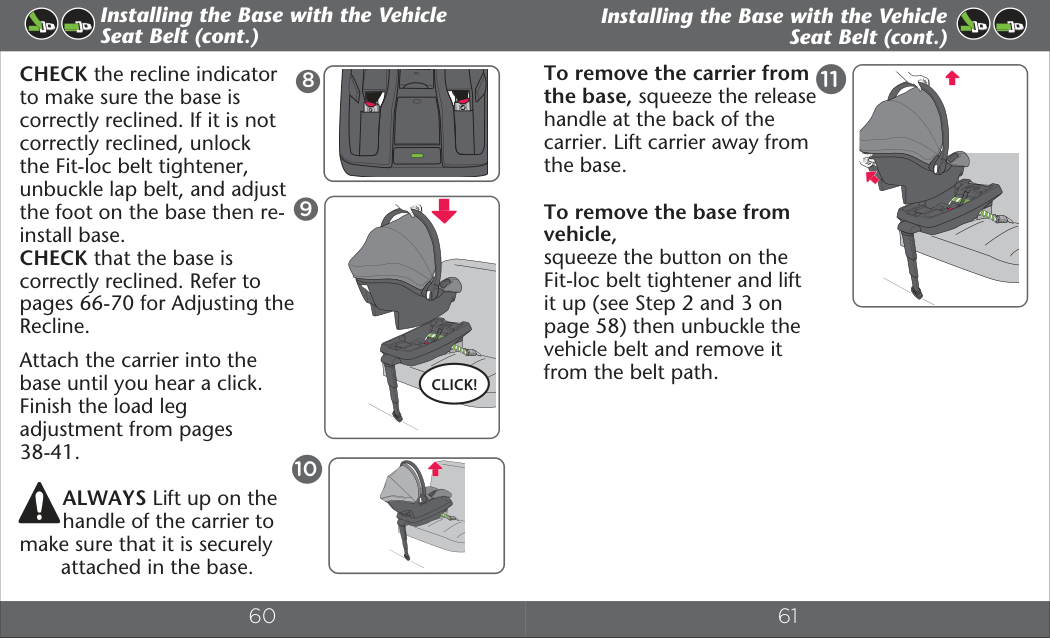 Installing the Base with the Vehicle Seat Belt (cont.)

CHECK the recline indicator to make sure the base is correctly reclined. If it is not correctly reclined, unlock the Fit-loc belt tightener, unbuckle lap belt, and adjust the foot on the base then re-install base.
CHECK that the base is correctly reclined. Refer to pages 66-70 for Adjusting the Recline.

Attach the carrier into the base until you hear a click. Finish the load leg adjustment from pages 38-41.

ALWAYS Lift up on the handle of the carrier to make sure that it is securely attached in the base.

8

9

CLICK!

10

60

Installing the Base with the Vehicle Seat Belt (cont.)

To remove the carrier from the base, squeeze the release handle at the back of the carrier. Lift carrier away from the base.

To remove the base from vehicle,
squeeze the button on the Fit-loc belt tightener and lift it up (see Step 2 and 3 on page 58) then unbuckle the vehicle belt and remove it from the belt path.

11

61