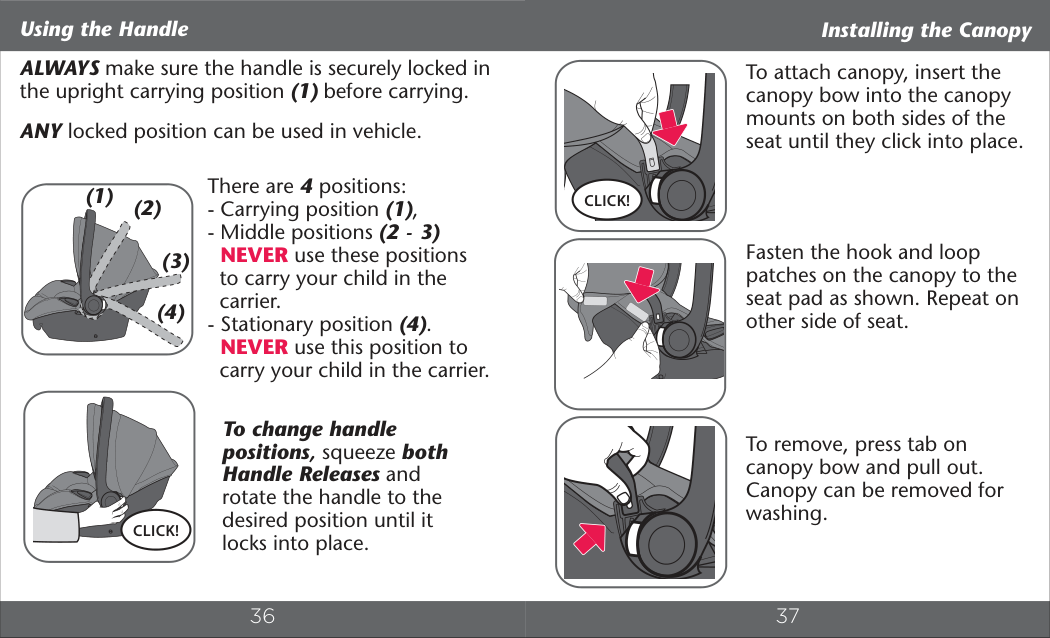 Using the Handle

ALWAYS make sure the handle is securely locked in the upright carrying position (1) before carrying.

ANY locked position can be used in vehicle.

(1) (2) (3) (4)

There are 4 positions:
- Carrying position (1),
- Middle positions (2 - 3) NEVER use these positions to carry your child in the carrier.
- Stationary position (4). NEVER use this position to carry your child in the carrier.

CLICK!

To change handle positions, squeeze both Handle Releases and rotate the handle to the desired position until it locks into place.

36

Installing the Canopy

CLICK!

To attach canopy, insert the canopy bow into the canopy mounts on both sides of the seat until they click into place.

Fasten the hook and loop patches on the canopy to the seat pad as shown. Repeat on other side of seat.

To remove, press tab on canopy bow and pull out. Canopy can be removed for washing.

37