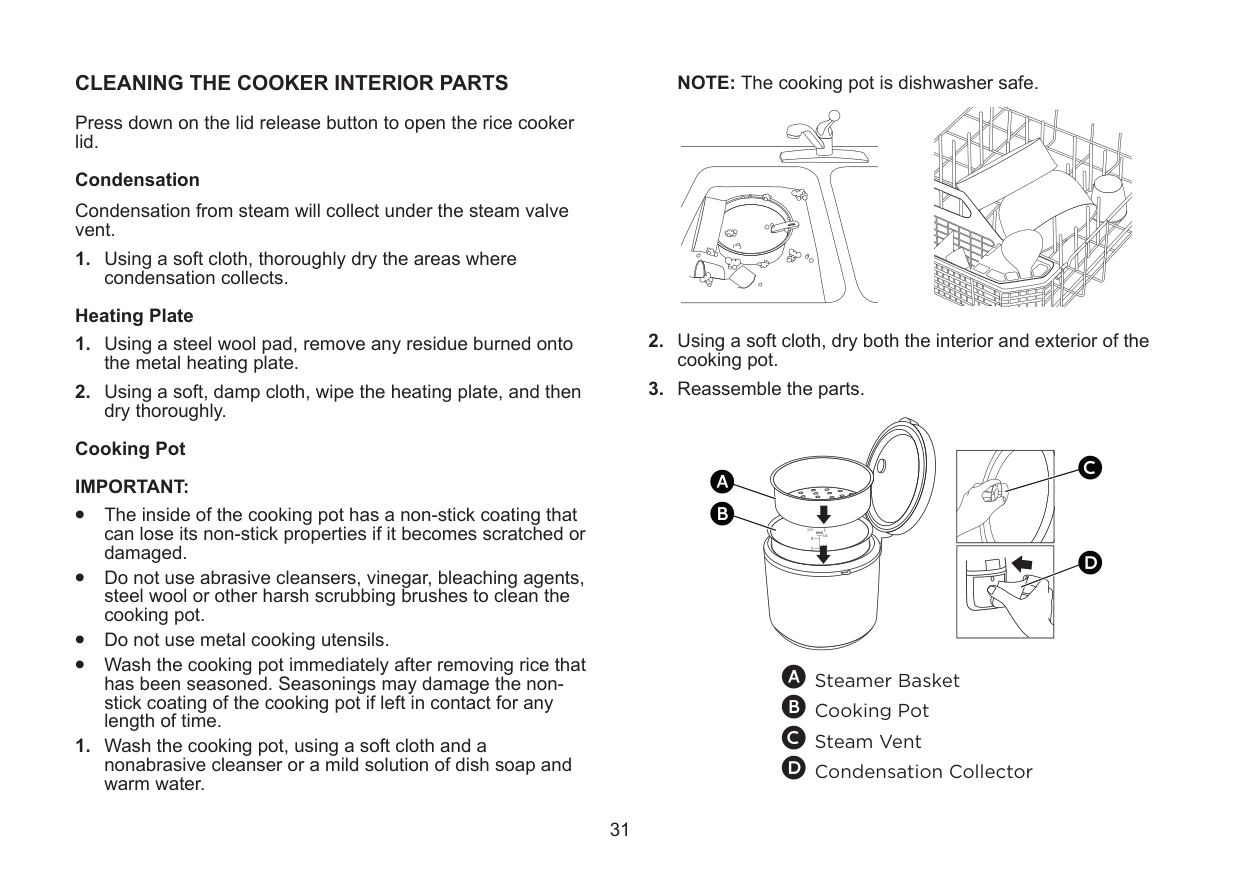 CLEANING THE COOKER INTERIOR PARTS

Press down on the lid release button to open the rice cooker lid.

Condensation

Condensation from steam will collect under the steam valve vent.

1. Using a soft cloth, thoroughly dry the areas where condensation collects.

Heating Plate

1. Using a steel wool pad, remove any residue burned onto the metal heating plate.

2. Using a soft, damp cloth, wipe the heating plate, and then dry thoroughly.

Cooking Pot

IMPORTANT:

• The inside of the cooking pot has a non-stick coating that can lose its non-stick properties if it becomes scratched or damaged.

• Do not use abrasive cleansers, vinegar, bleaching agents, steel wool or other harsh scrubbing brushes to clean the cooking pot.

• Do not use metal cooking utensils.

• Wash the cooking pot immediately after removing rice that has been seasoned. Seasonings may damage the non-stick coating of the cooking pot if left in contact for any length of time.

1. Wash the cooking pot, using a soft cloth and a nonabrasive cleanser or a mild solution of dish soap and warm water.

NOTE: The cooking pot is dishwasher safe.

2. Using a soft cloth, dry both the interior and exterior of the cooking pot.

3. Reassemble the parts.

A
B
C
D

A Steamer Basket
B Cooking Pot
C Steam Vent
D Condensation Collector

31