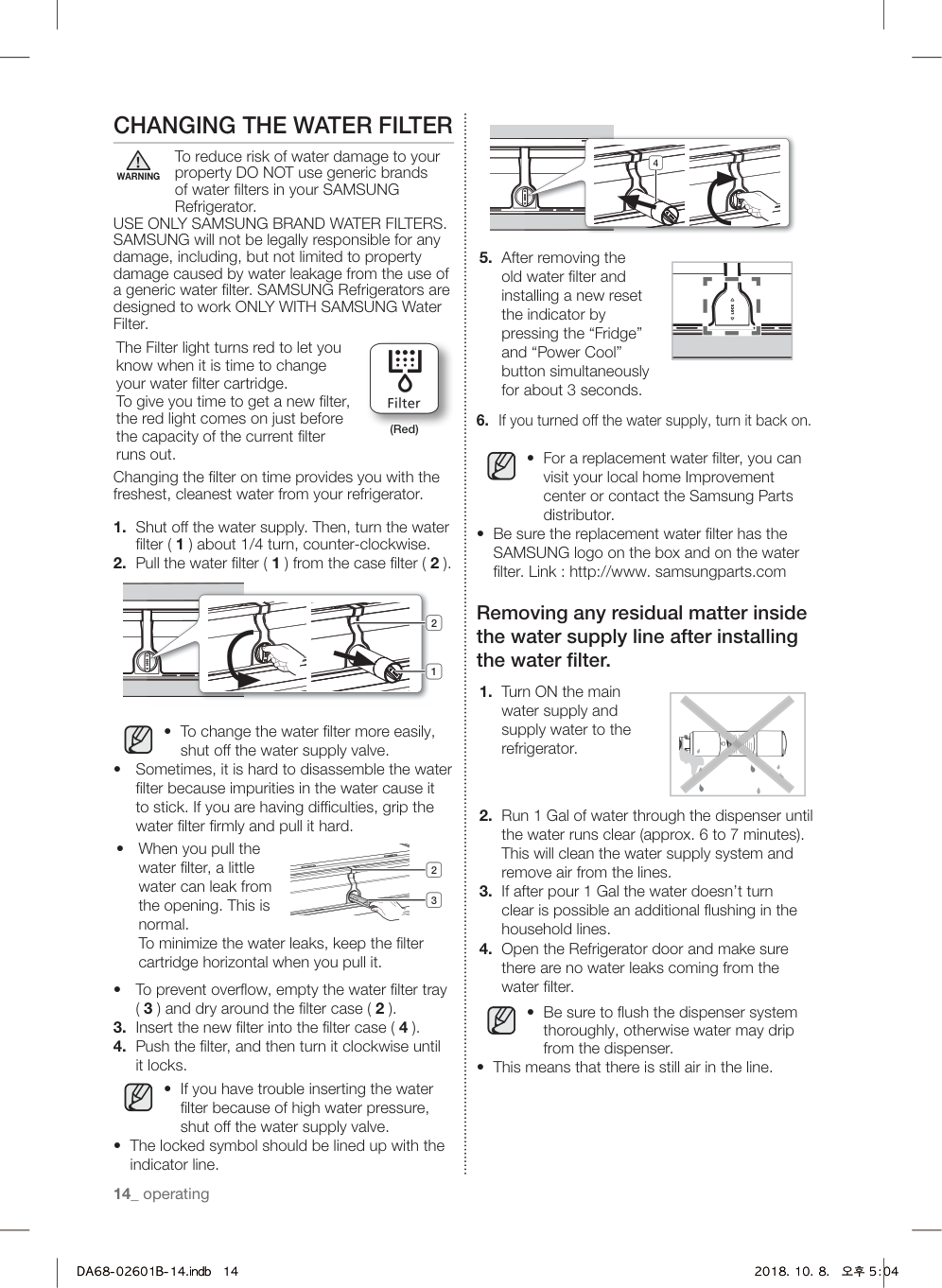 CHANGING THE WATER FILTER

WARNING

To reduce risk of water damage to your property DO NOT use generic brands of water filters in your SAMSUNG Refrigerator.

USE ONLY SAMSUNG BRAND WATER FILTERS. SAMSUNG will not be legally responsible for any damage, including, but not limited to property damage caused by water leakage from the use of a generic water filter. SAMSUNG Refrigerators are designed to work ONLY WITH SAMSUNG Water Filter.

The Filter light turns red to let you know when it is time to change your water filter cartridge. To give you time to get a new filter, the red light comes on just before the capacity of the current filter runs out.

Filter

(Red)

Changing the filter on time provides you with the freshest, cleanest water from your refrigerator.

1. Shut off the water supply. Then, turn the water filter ( 1 ) about 1/4 turn, counter-clockwise.
2. Pull the water filter ( 1 ) from the case filter ( 2 ).

2

1

• To change the water filter more easily, shut off the water supply valve.
• Sometimes, it is hard to disassemble the water filter because impurities in the water cause it to stick. If you are having difficulties, grip the water filter firmly and pull it hard.
• When you pull the water filter, a little water can leak from the opening. This is normal. To minimize the water leaks, keep the filter cartridge horizontal when you pull it.

2

3

• To prevent overflow, empty the water filter tray ( 3 ) and dry around the filter case ( 2 ).
3. Insert the new filter into the filter case ( 4 ).
4. Push the filter, and then turn it clockwise until it locks.

• If you have trouble inserting the water filter because of high water pressure, shut off the water supply valve.
• The locked symbol should be lined up with the indicator line.

4

5. After removing the old water filter and installing a new reset the indicator by pressing the “Fridge” and “Power Cool” button simultaneously for about 3 seconds.
6. If you turned off the water supply, turn it back on.

• For a replacement water filter, you can visit your local home Improvement center or contact the Samsung Parts distributor.
• Be sure the replacement water filter has the SAMSUNG logo on the box and on the water filter. Link : http://www. samsungparts.com

Removing any residual matter inside the water supply line after installing the water filter.

1. Turn ON the main water supply and supply water to the refrigerator.
2. Run 1 Gal of water through the dispenser until the water runs clear (approx. 6 to 7 minutes). This will clean the water supply system and remove air from the lines.
3. If after pour 1 Gal the water doesn’t turn clear is possible an additional flushing in the household lines.
4. Open the Refrigerator door and make sure there are no water leaks coming from the water filter.

• Be sure to flush the dispenser system thoroughly, otherwise water may drip from the dispenser.
• This means that there is still air in the line.

14_ operating

DA68-02601B-14.indb 14

2018. 10. 8. 오후 5:04