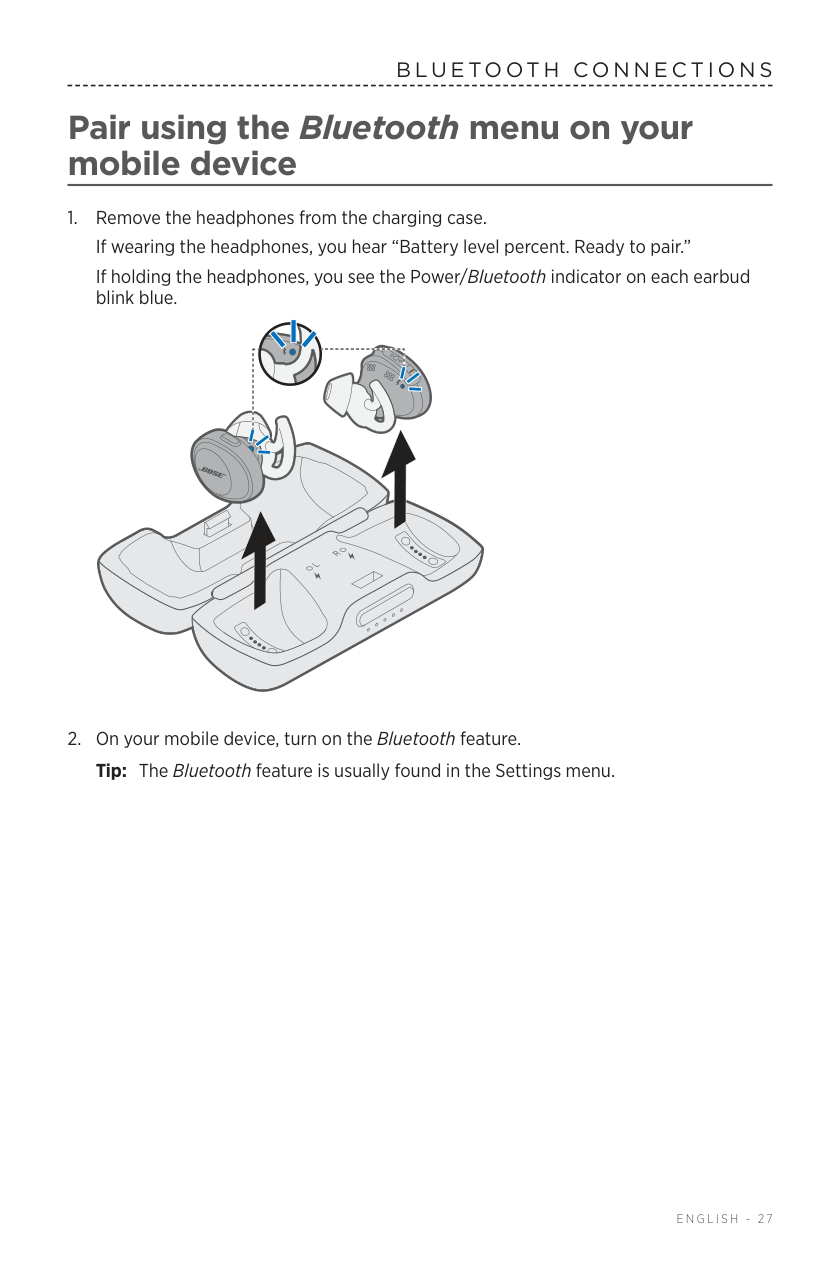 BLUETOOTH CONNECTIONS

Pair using the Bluetooth menu on your mobile device

1. Remove the headphones from the charging case.

If wearing the headphones, you hear “Battery level percent. Ready to pair.”

If holding the headphones, you see the Power/Bluetooth indicator on each earbud blink blue.

BOSE

L

R

2. On your mobile device, turn on the Bluetooth feature.

Tip: The Bluetooth feature is usually found in the Settings menu.

ENGLISH - 27