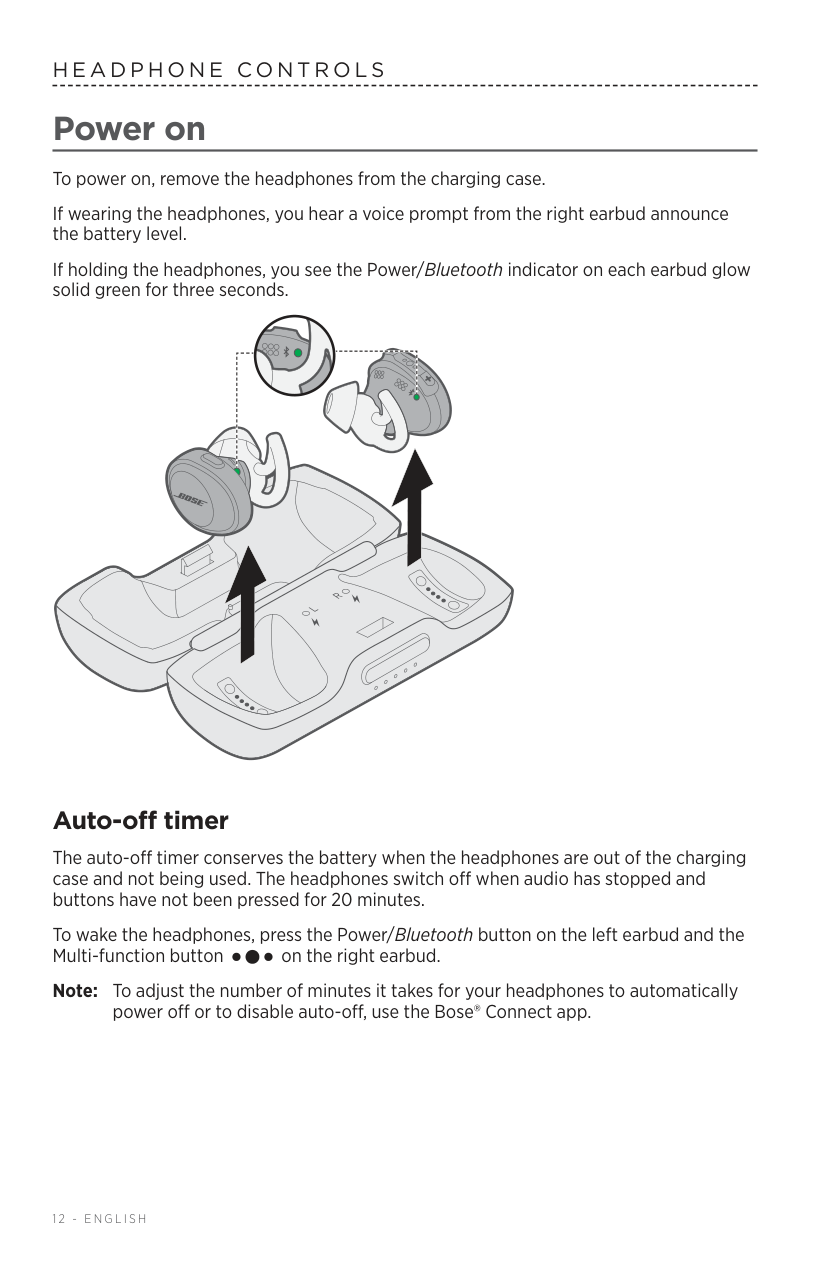 HEADPHONE CONTROLS

Power on

To power on, remove the headphones from the charging case.

If wearing the headphones, you hear a voice prompt from the right earbud announce the battery level.

If holding the headphones, you see the Power/Bluetooth indicator on each earbud glow solid green for three seconds.

BOSE

L

R

Auto-off timer

The auto-off timer conserves the battery when the headphones are out of the charging case and not being used. The headphones switch off when audio has stopped and buttons have not been pressed for 20 minutes.

To wake the headphones, press the Power/Bluetooth button on the left earbud and the Multi-function button ●●● on the right earbud.

Note: To adjust the number of minutes it takes for your headphones to automatically power off or to disable auto-off, use the Bose® Connect app.

12 - ENGLISH