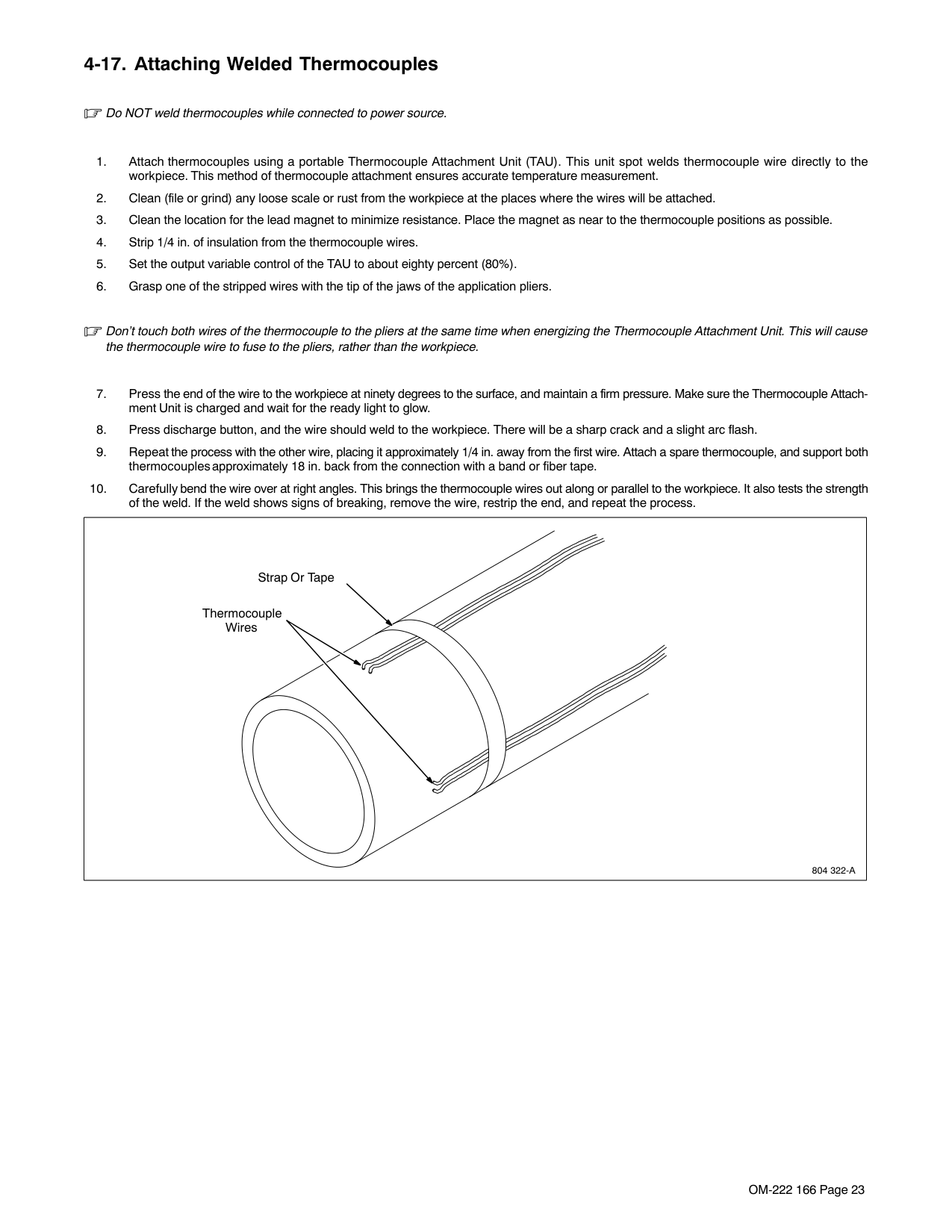 4-17. Attaching Welded Thermocouples

☞ Do NOT weld thermocouples while connected to power source.

1. Attach thermocouples using a portable Thermocouple Attachment Unit (TAU). This unit spot welds thermocouple wire directly to the workpiece. This method of thermocouple attachment ensures accurate temperature measurement.
2. Clean (file or grind) any loose scale or rust from the workpiece at the places where the wires will be attached.
3. Clean the location for the lead magnet to minimize resistance. Place the magnet as near to the thermocouple positions as possible.
4. Strip 1/4 in. of insulation from the thermocouple wires.
5. Set the output variable control of the TAU to about eighty percent (80%).
6. Grasp one of the stripped wires with the tip of the jaws of the application pliers.

☞ Don't touch both wires of the thermocouple to the pliers at the same time when energizing the Thermocouple Attachment Unit. This will cause the thermocouple wire to fuse to the pliers, rather than the workpiece.

7. Press the end of the wire to the workpiece at ninety degrees to the surface, and maintain a firm pressure. Make sure the Thermocouple Attachment Unit is charged and wait for the ready light to glow.
8. Press discharge button, and the wire should weld to the workpiece. There will be a sharp crack and a slight arc flash.
9. Repeat the process with the other wire, placing it approximately 1/4 in. away from the first wire. Attach a spare thermocouple, and support both thermocouples approximately 18 in. back from the connection with a band or fiber tape.
10. Carefully bend the wire over at right angles. This brings the thermocouple wires out along or parallel to the workpiece. It also tests the strength of the weld. If the weld shows signs of breaking, remove the wire, restrip the end, and repeat the process.

Strap Or Tape

Thermocouple Wires

804 322-A

OM-222 166 Page 23