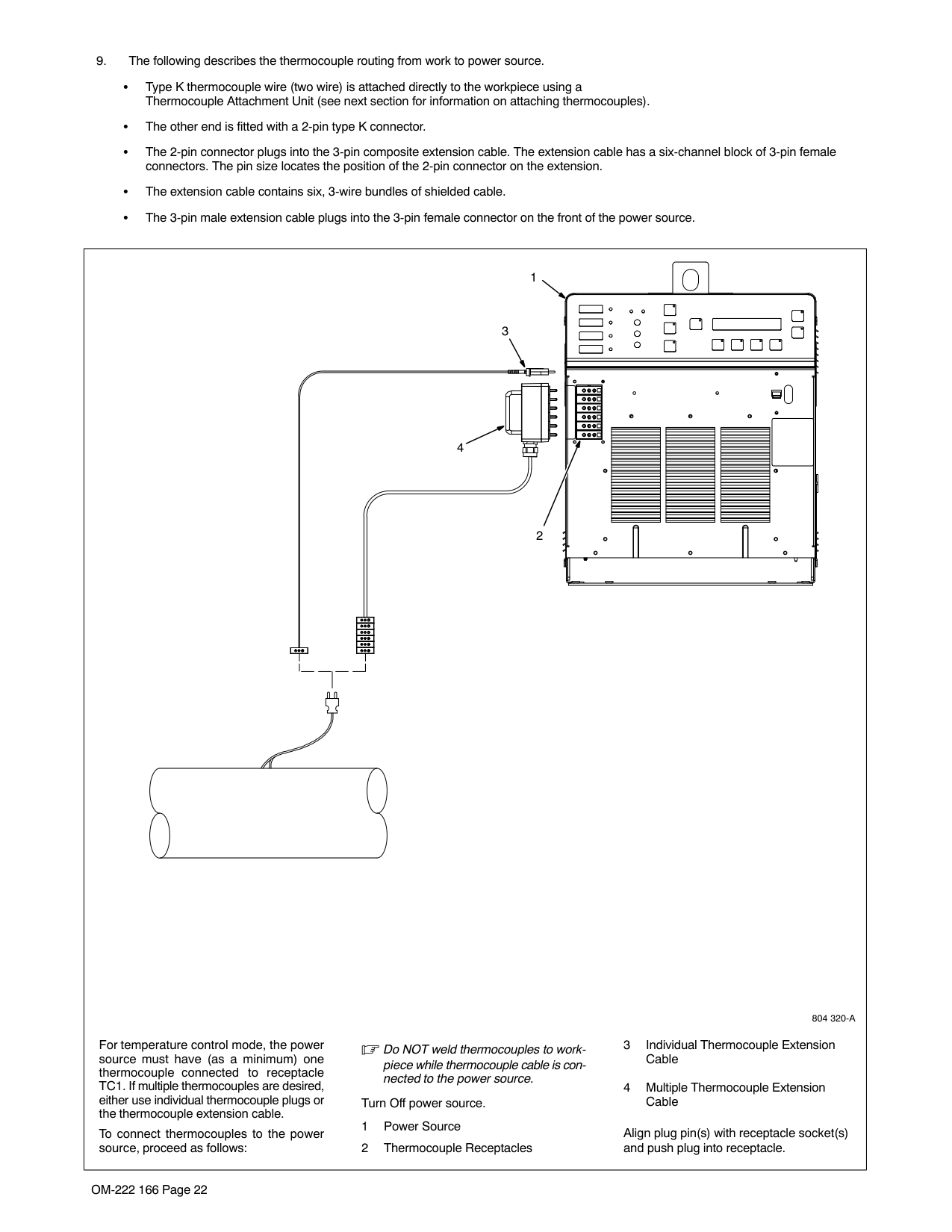 9. The following describes the thermocouple routing from work to power source.

• Type K thermocouple wire (two wire) is attached directly to the workpiece using a Thermocouple Attachment Unit (see next section for information on attaching thermocouples).

• The other end is fitted with a 2-pin type K connector.

• The 2-pin connector plugs into the 3-pin composite extension cable. The extension cable has a six-channel block of 3-pin female connectors. The pin size locates the position of the 2-pin connector on the extension.

• The extension cable contains six, 3-wire bundles of shielded cable.

• The 3-pin male extension cable plugs into the 3-pin female connector on the front of the power source.

1

3

4

2

804 320-A

For temperature control mode, the power source must have (as a minimum) one thermocouple connected to receptacle TC1. If multiple thermocouples are desired, either use individual thermocouple plugs or the thermocouple extension cable.

To connect thermocouples to the power source, proceed as follows:

☞ Do NOT weld thermocouples to workpiece while thermocouple cable is connected to the power source.

Turn Off power source.

1 Power Source

2 Thermocouple Receptacles

3 Individual Thermocouple Extension Cable

4 Multiple Thermocouple Extension Cable

Align plug pin(s) with receptacle socket(s) and push plug into receptacle.

OM-222 166 Page 22