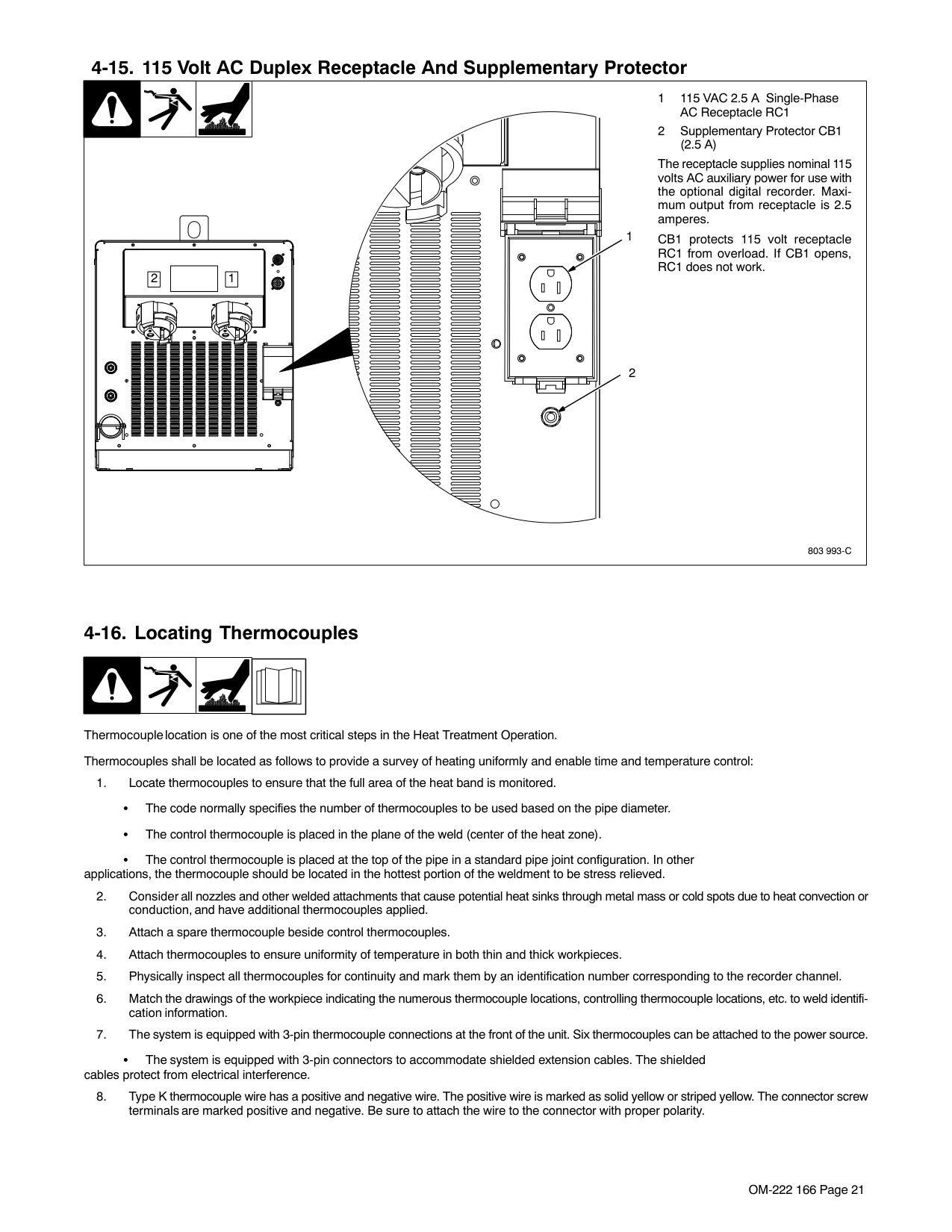 4-15. 115 Volt AC Duplex Receptacle And Supplementary Protector

2

1

1

2

1 115 VAC 2.5 A Single-Phase AC Receptacle RC1

2 Supplementary Protector CB1 (2.5 A)

The receptacle supplies nominal 115 volts AC auxiliary power for use with the optional digital recorder. Maximum output from receptacle is 2.5 amperes.

CB1 protects 115 volt receptacle RC1 from overload. If CB1 opens, RC1 does not work.

803 993-C

4-16. Locating Thermocouples

Thermocouple location is one of the most critical steps in the Heat Treatment Operation.

Thermocouples shall be located as follows to provide a survey of heating uniformly and enable time and temperature control:

1. Locate thermocouples to ensure that the full area of the heat band is monitored.

• The code normally specifies the number of thermocouples to be used based on the pipe diameter.

• The control thermocouple is placed in the plane of the weld (center of the heat zone).

• The control thermocouple is placed at the top of the pipe in a standard pipe joint configuration. In other applications, the thermocouple should be located in the hottest portion of the weldment to be stress relieved.

2. Consider all nozzles and other welded attachments that cause potential heat sinks through metal mass or cold spots due to heat convection or conduction, and have additional thermocouples applied.

3. Attach a spare thermocouple beside control thermocouples.

4. Attach thermocouples to ensure uniformity of temperature in both thin and thick workpieces.

5. Physically inspect all thermocouples for continuity and mark them by an identification number corresponding to the recorder channel.

6. Match the drawings of the workpiece indicating the numerous thermocouple locations, controlling thermocouple locations, etc. to weld identification information.

7. The system is equipped with 3-pin thermocouple connections at the front of the unit. Six thermocouples can be attached to the power source.

• The system is equipped with 3-pin connectors to accommodate shielded extension cables. The shielded cables protect from electrical interference.

8. Type K thermocouple wire has a positive and negative wire. The positive wire is marked as solid yellow or striped yellow. The connector screw terminals are marked positive and negative. Be sure to attach the wire to the connector with proper polarity.

OM-222 166 Page 21